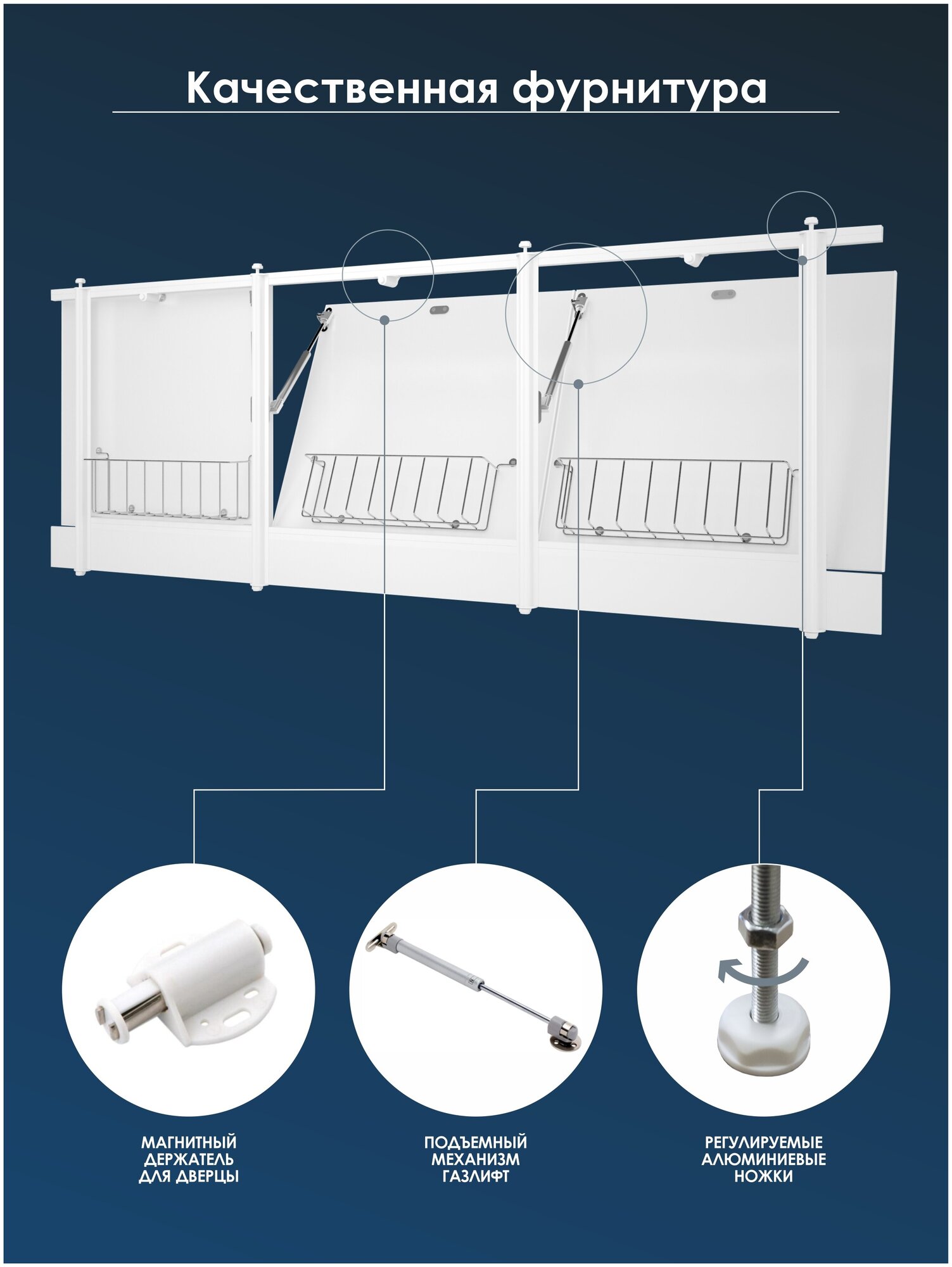 Качественная фурнитура

МАГНИТНЫЙ ДЕРЖАТЕЛЬ ДЛЯ ДВЕРЦЫ

ПОДЪЕМНЫЙ МЕХАНИЗМ ГАЗЛИФТ

РЕГУЛИРУЕМЫЕ АЛЮМИНИЕВЫЕ НОЖКИ