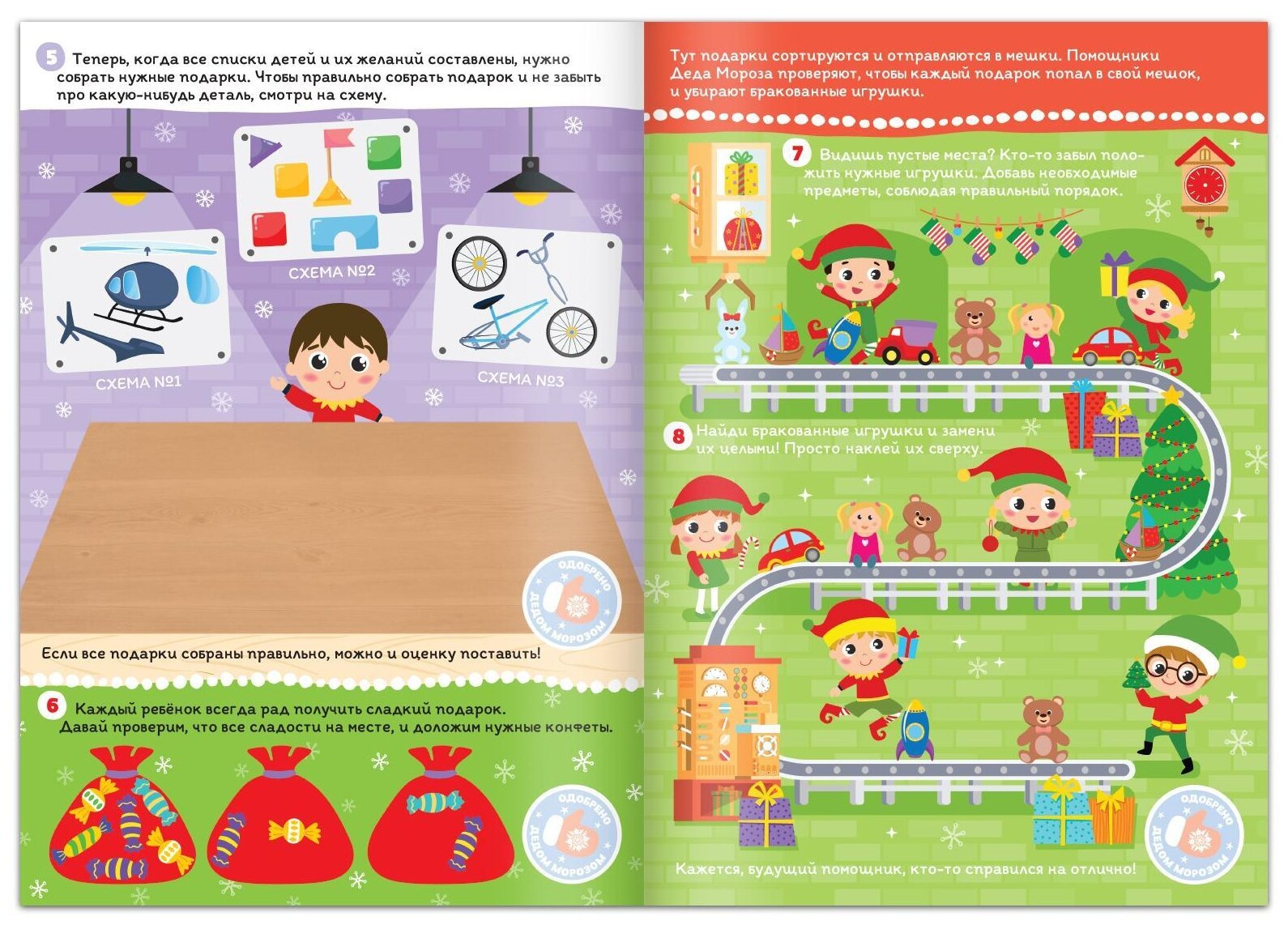 5 Теперь, когда все списки детей и их желаний составлены, нужно собрать нужные подарки. Чтобы правильно собрать подарок и не забыть про какую-нибудь деталь, смотри на схему.

СХЕМА №2

СХЕМА №1

СХЕМА №3

ОДОБРЕНО ДЕДОМ МОРОЗОМ

Если все подарки собраны правильно, можно и оценку поставить!

6 Каждый ребёнок всегда рад получить сладкий подарок. Давай проверим, что все сладости на месте, и доложим нужные конфеты.

ОДОБРЕНО ДЕДОМ МОРОЗОМ

Тут подарки сортируются и отправляются в мешки. Помощники Деда Мороза проверяют, чтобы каждый подарок попал в свой мешок, и убирают бракованные игрушки.

7 Видишь пустые места? Кто-то забыл положить нужные игрушки. Добавь необходимые предметы, соблюдая правильный порядок.

8 Найди бракованные игрушки и замени их целыми! Просто наклей их сверху.

ОДОБРЕНО ДЕДОМ МОРОЗОМ

Кажется, будущий помощник, кто-то справился на отлично!