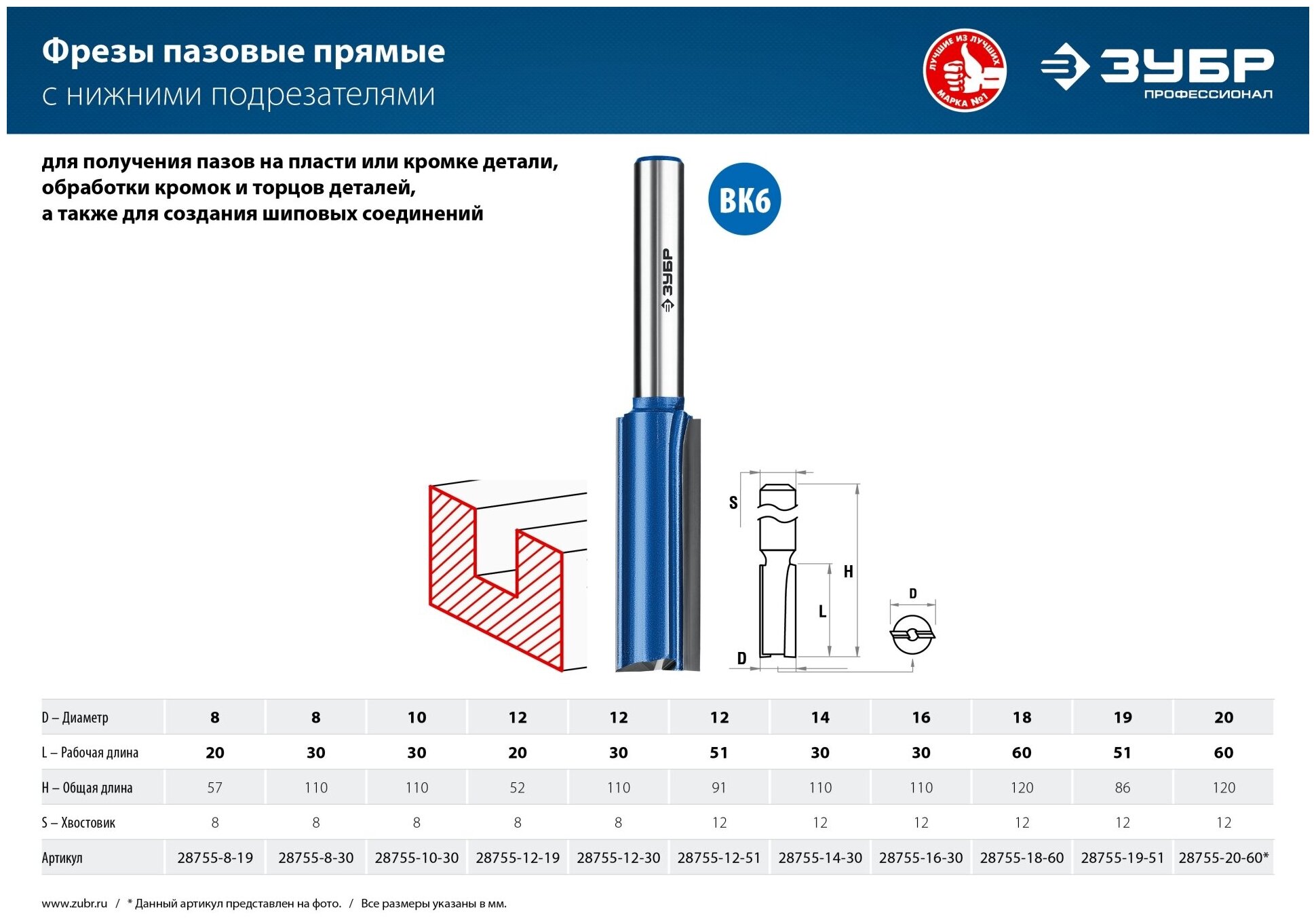 Фрезы пазовые прямые
с нижними подрезателями

ЛУЧШИЕ ИЗ ЛУЧШИХ МАРКА №1

ЗУБР ПРОФЕССИОНАЛ

для получения пазов на пласти или кромке детали, обработки кромок и торцов деталей, а также для создания шиповых соединений

ВК6

ЗУБР

S

H

L

D

D

| D – Диаметр | 8 | 8 | 10 | 12 | 12 | 12 | 14 | 16 | 18 | 19 | 20 |
|---|---|---|---|---|---|---|---|---|---|---|---|
| L – Рабочая длина | 20 | 30 | 30 | 20 | 30 | 51 | 30 | 30 | 60 | 51 | 60 |
| H – Общая длина | 57 | 110 | 110 | 52 | 110 | 91 | 110 | 110 | 120 | 86 | 120 |
| S – Хвостовик | 8 | 8 | 8 | 8 | 8 | 12 | 12 | 12 | 12 | 12 | 12 |
| Артикул | 28755-8-19 | 28755-8-30 | 28755-10-30 | 28755-12-19 | 28755-12-30 | 28755-12-51 | 28755-14-30 | 28755-16-30 | 28755-18-60 | 28755-19-51 | 28755-20-60* |

www.zubr.ru / * Данный артикул представлен на фото. / Все размеры указаны в мм.