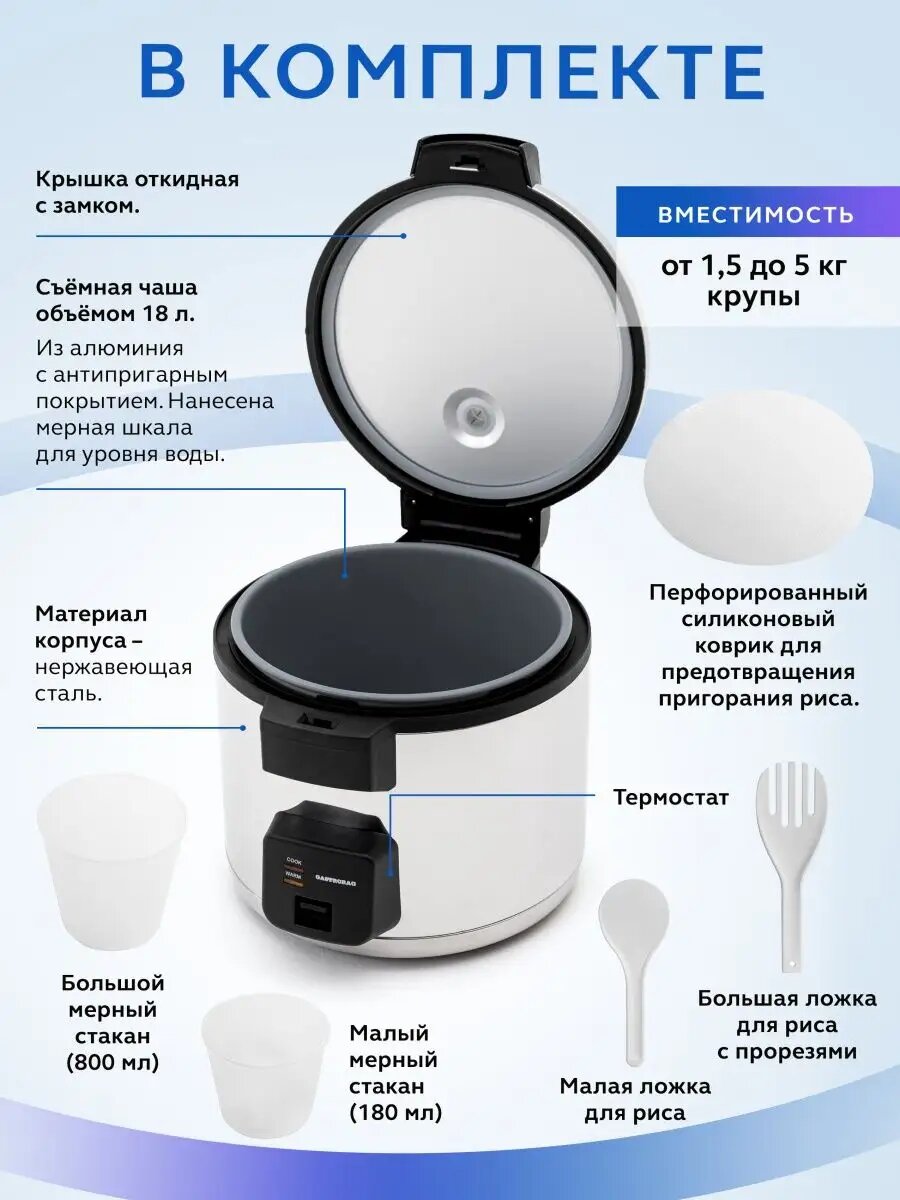 В КОМПЛЕКТЕ

Крышка откидная с замком.

Съёмная чаша объёмом 18 л.

Из алюминия с антипригарным покрытием. Нанесена мерная шкала для уровня воды.

Материал корпуса – нержавеющая сталь.

ВМЕСТИМОСТЬ

от 1,5 до 5 кг крупы

Перфорированный силиконовый коврик для предотвращения пригорания риса.

Термостат

COOK
WARM
GASTRORAG

Большой мерный стакан (800 мл)

Малый мерный стакан (180 мл)

Малая ложка для риса

Большая ложка для риса с прорезями