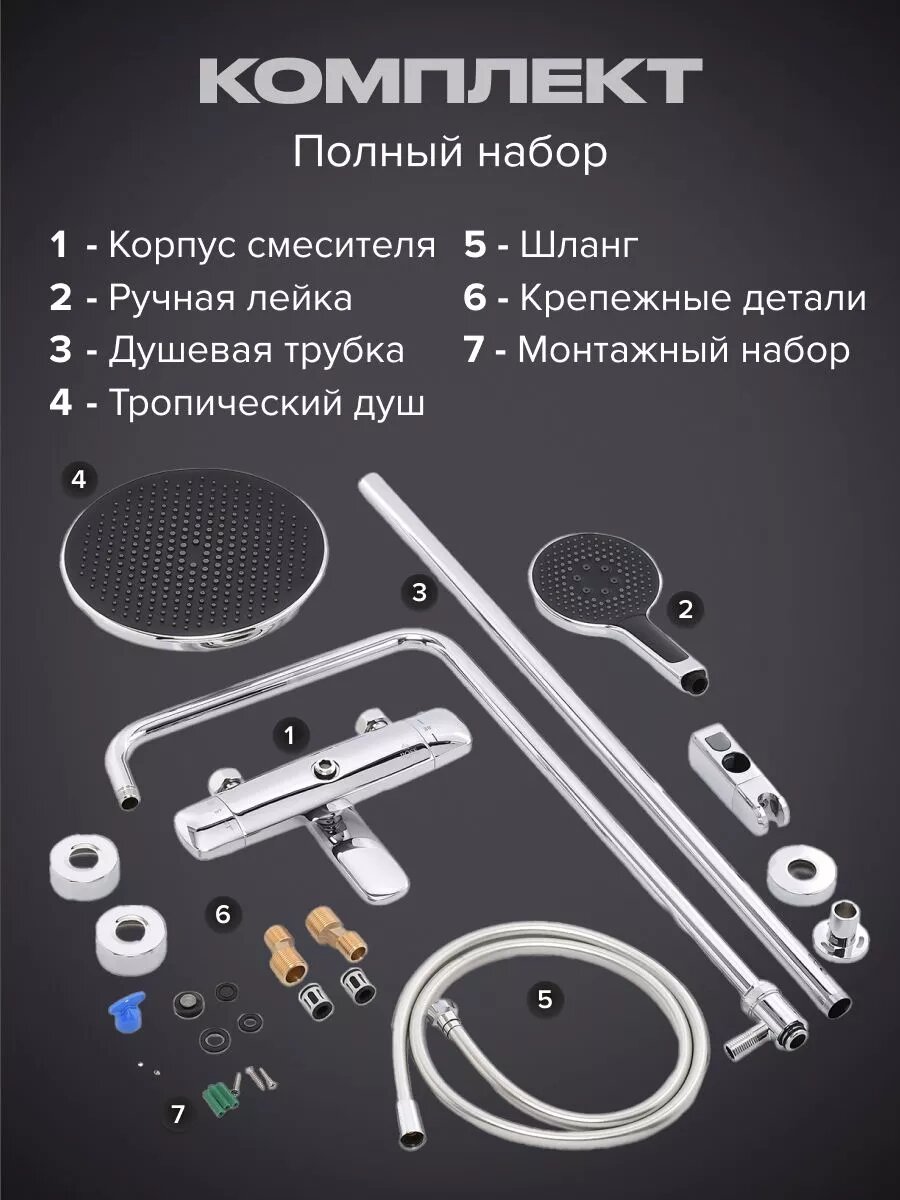 КОМПЛЕКТ
Полный набор

1 - Корпус смесителя
2 - Ручная лейка
3 - Душевая трубка
4 - Тропический душ

5 - Шланг
6 - Крепежные детали
7 - Монтажный набор

4
3
2
1
6
5
7