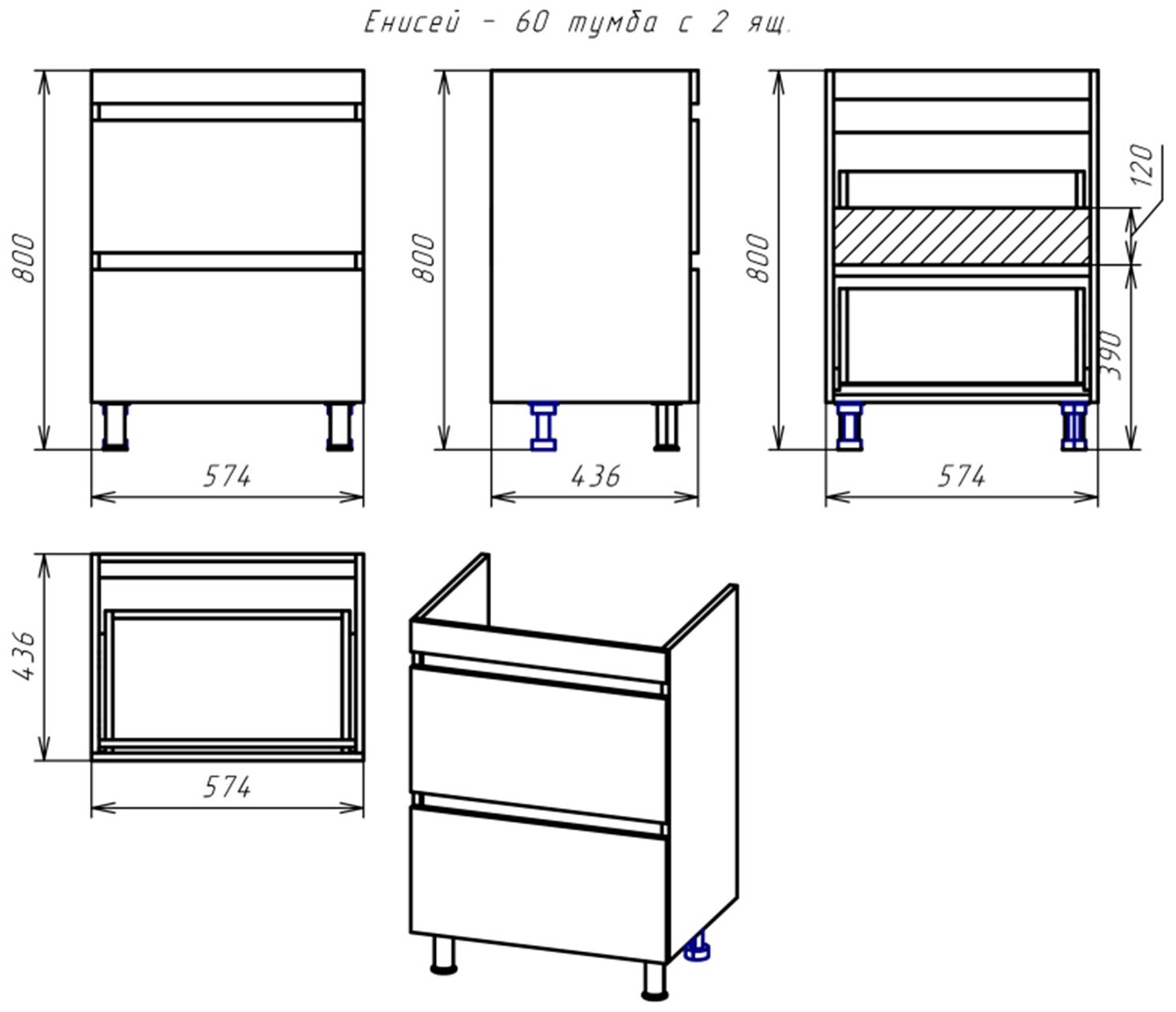 Енисей – 60 тумба с 2 ящ.

800

574

800

436

800

120

390

574

436

574