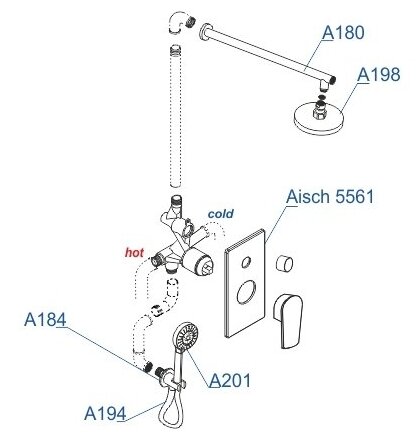 A180

A198

Aisch 5561

cold

hot

A184

A201

A194