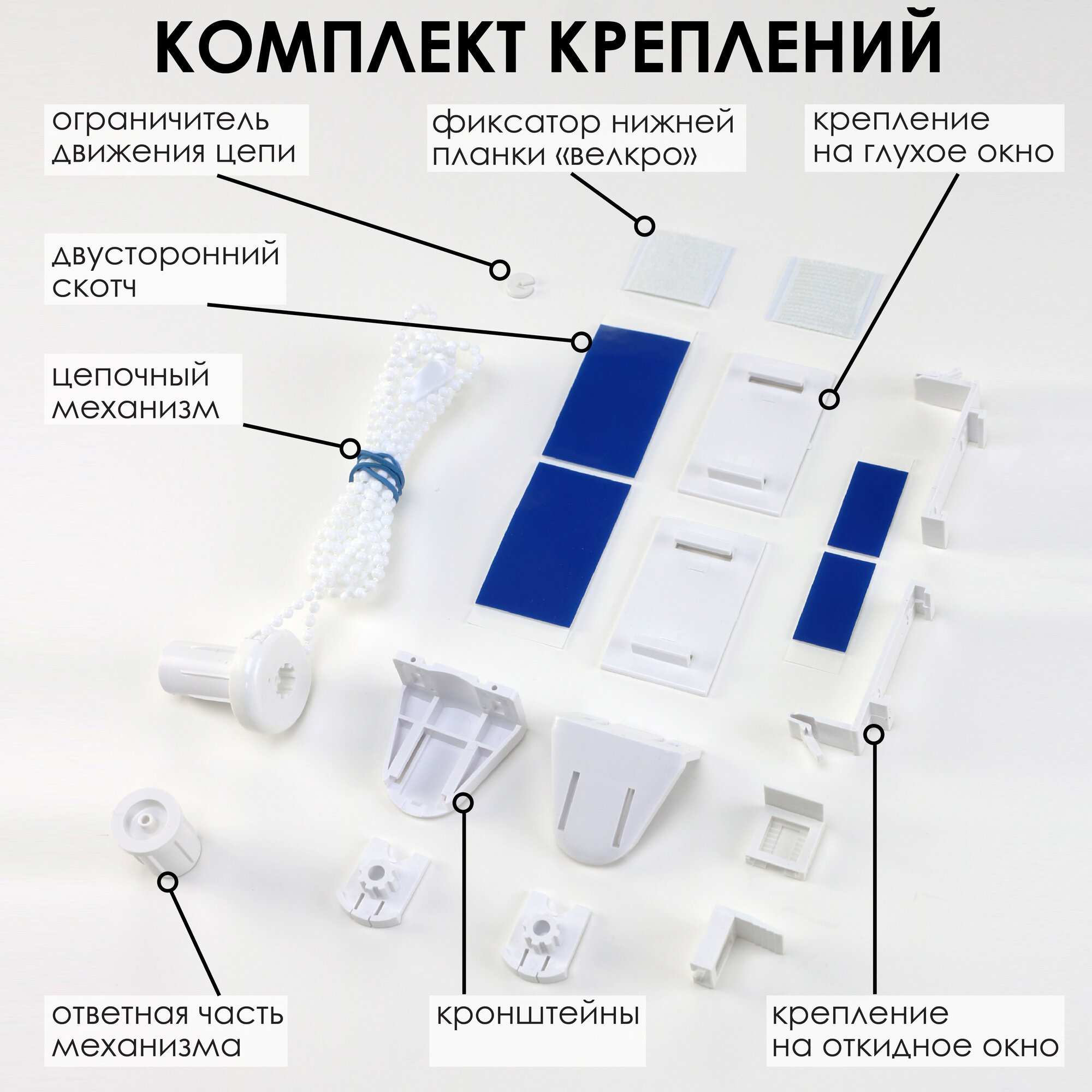 КОМПЛЕКТ КРЕПЛЕНИЙ

ограничитель движения цепи

фиксатор нижней планки «велкро»

крепление на глухое окно

двусторонний скотч

цепочный механизм

ответная часть механизма

кронштейны

крепление на откидное окно