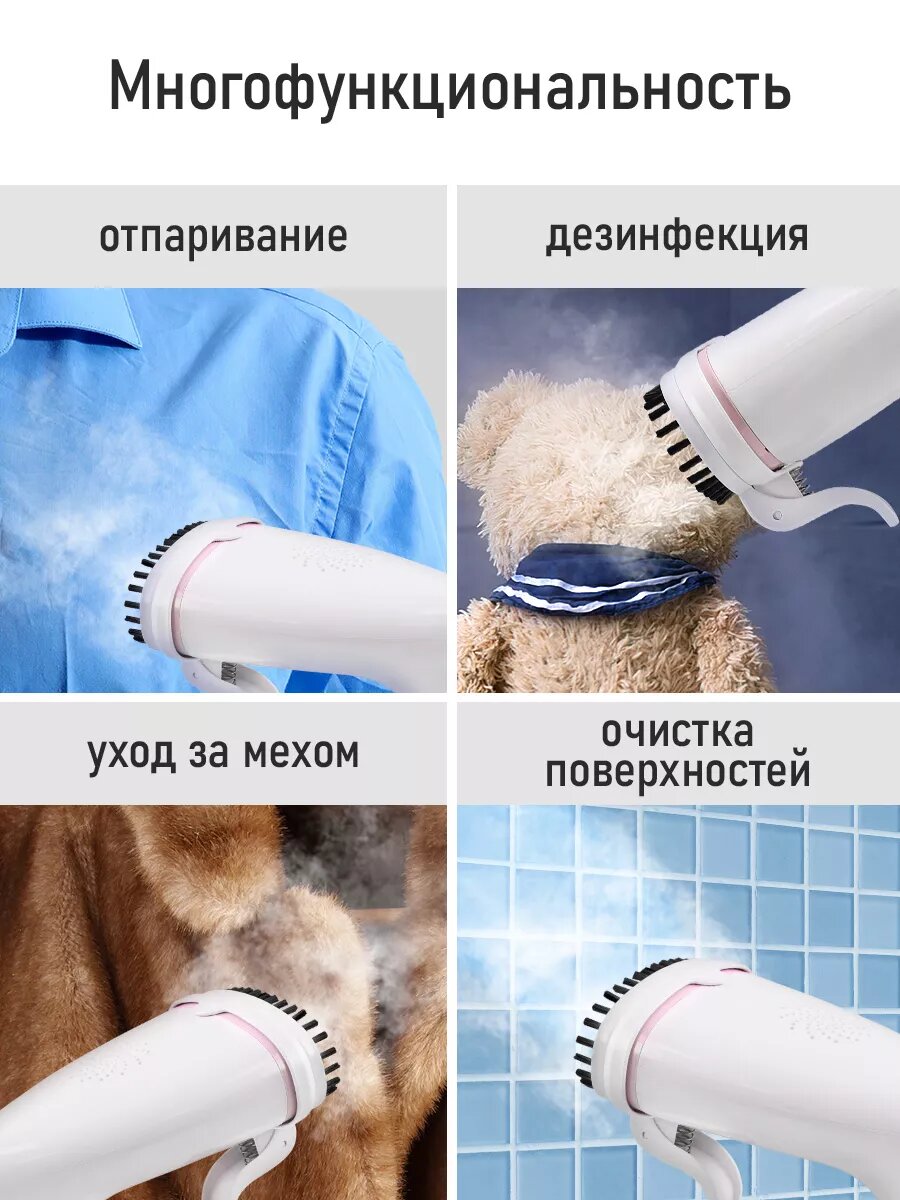 Многофункциональность

отпаривание

дезинфекция

уход за мехом

очистка поверхностей