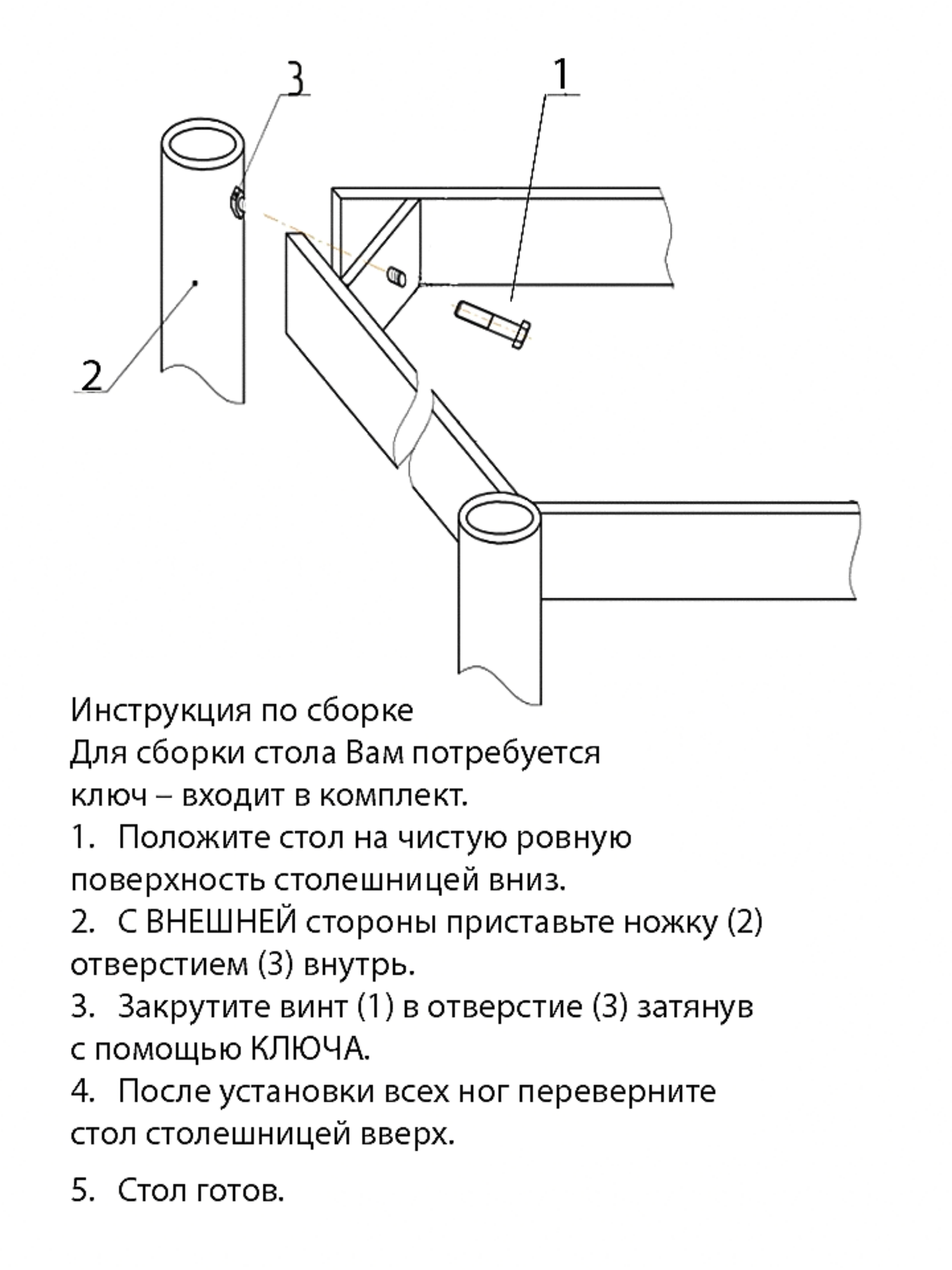 3

1

2

Инструкция по сборке
Для сборки стола Вам потребуется ключ – входит в комплект.
1. Положите стол на чистую ровную поверхность столешницей вниз.
2. С ВНЕШНЕЙ стороны приставьте ножку (2) отверстием (3) внутрь.
3. Закрутите винт (1) в отверстие (3) затянув с помощью КЛЮЧА.
4. После установки всех ног переверните стол столешницей вверх.

5. Стол готов.