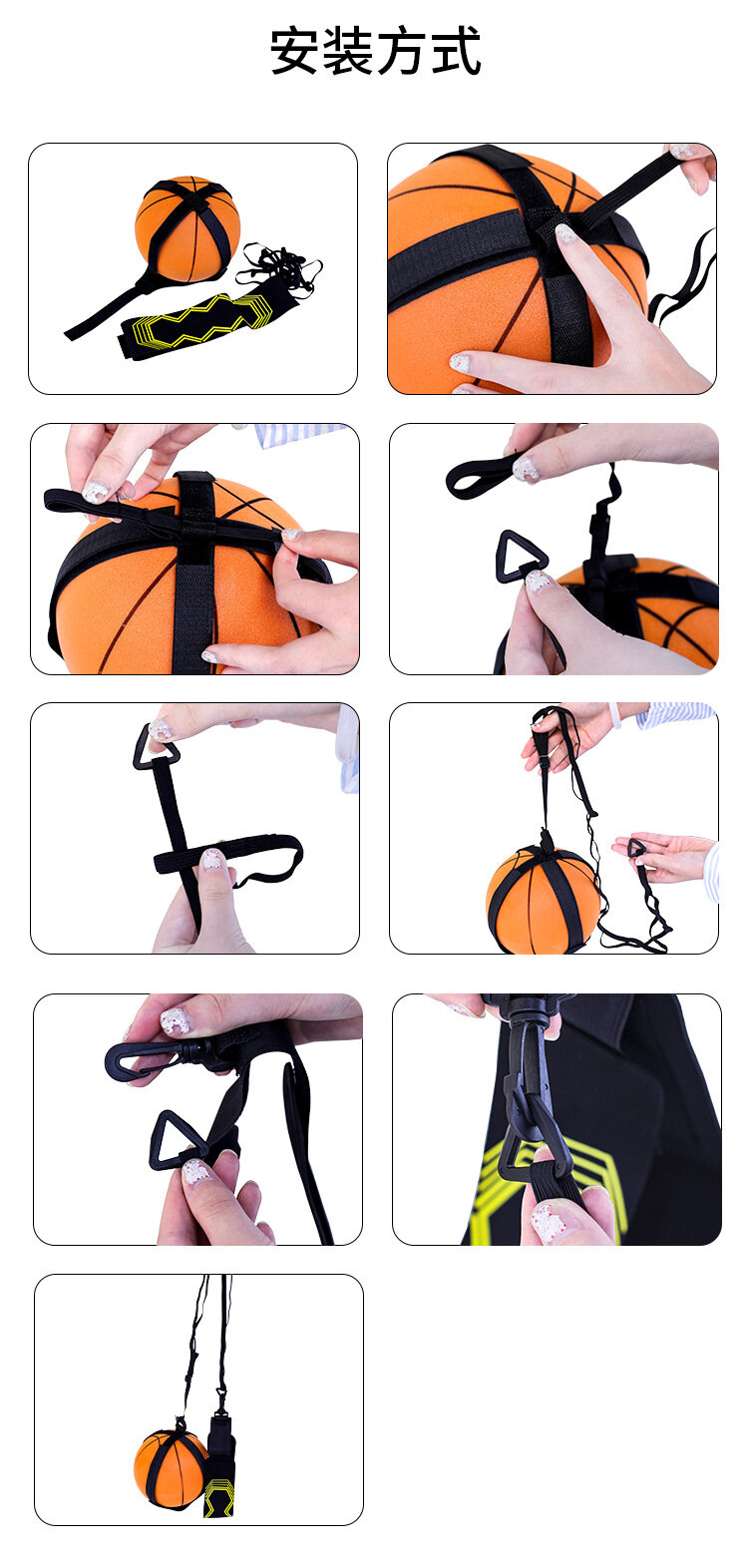 安装方式