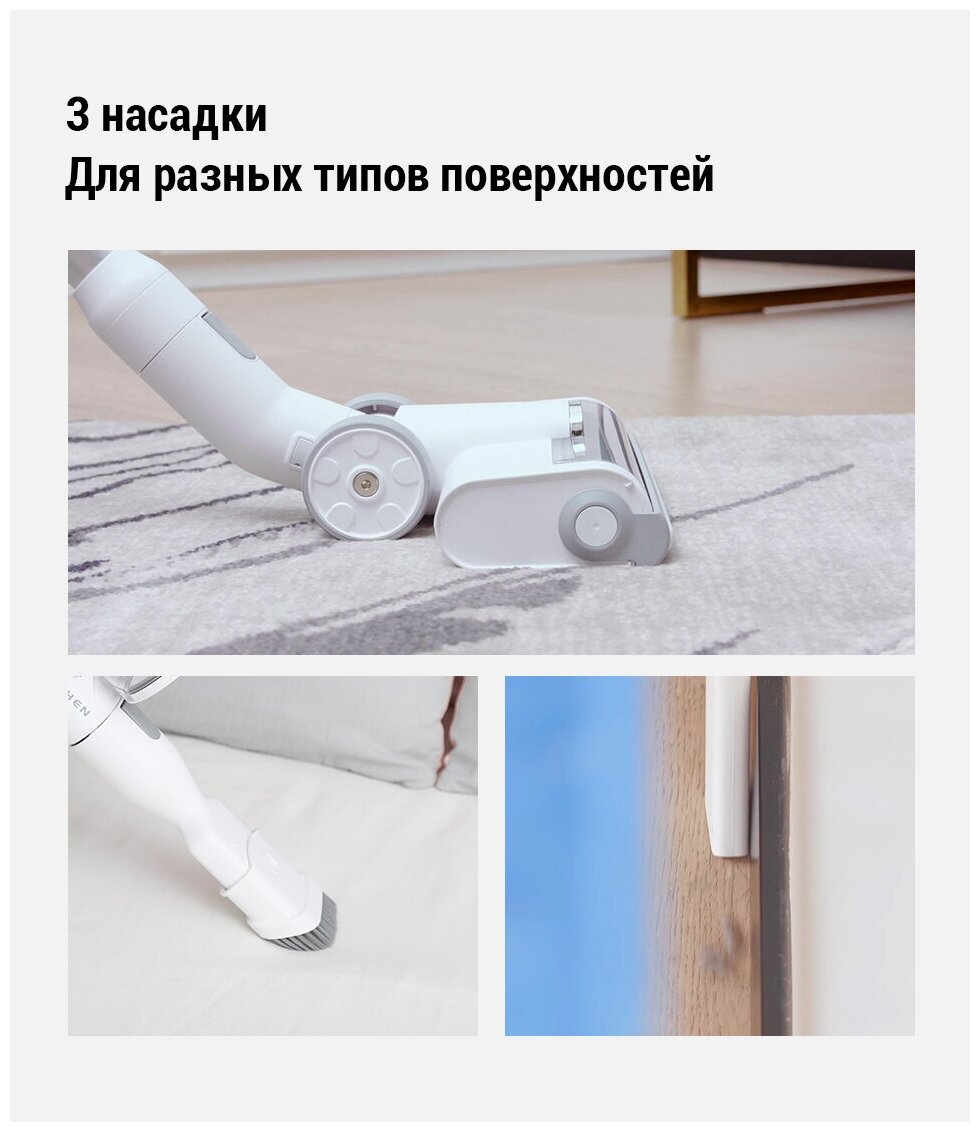 3 насадки
Для разных типов поверхностей

HEN