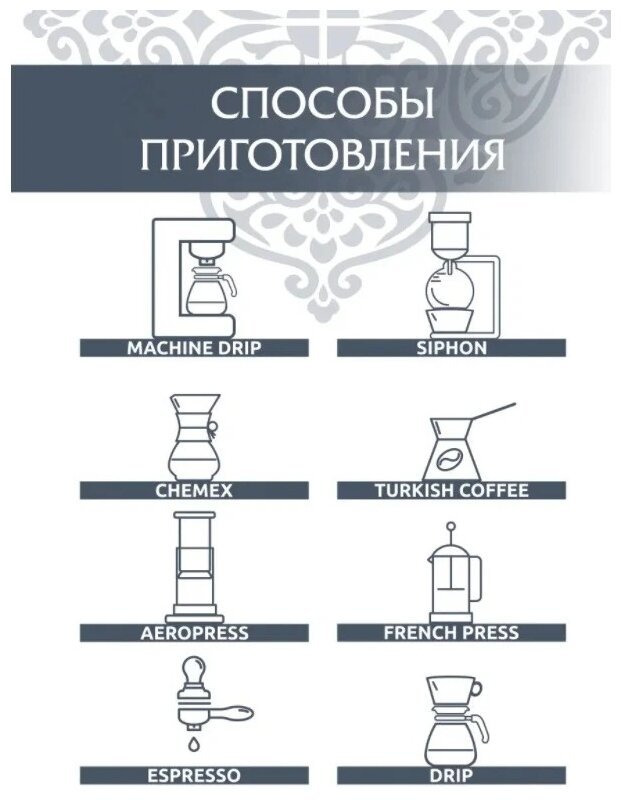 СПОСОБЫ ПРИГОТОВЛЕНИЯ

MACHINE DRIP

SIPHON

CHEMEX

TURKISH COFFEE

AEROPRESS

FRENCH PRESS

ESPRESSO

DRIP