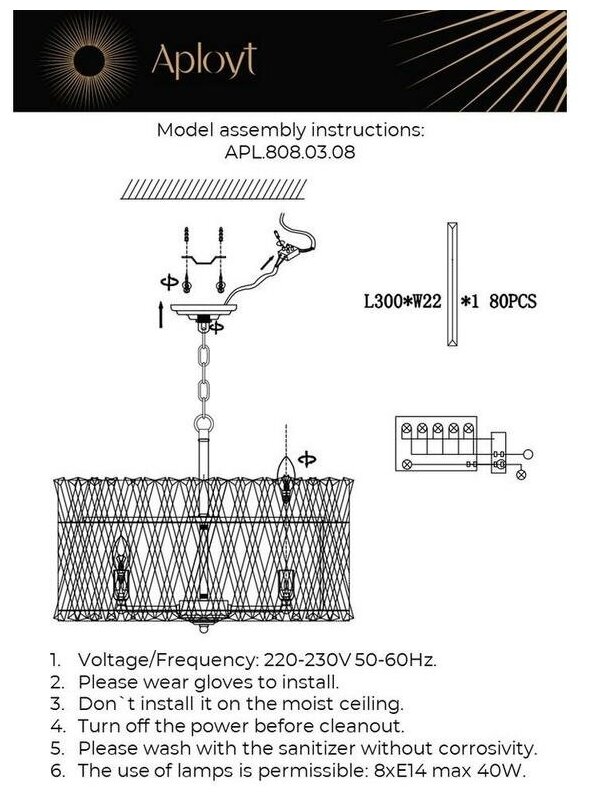 Aployt

Model assembly instructions:
APL.808.03.08

L300*W22 *1 80PCS

1. Voltage/Frequency: 220-230V 50-60Hz.
2. Please wear gloves to install.
3. Don`t install it on the moist ceiling.
4. Turn off the power before cleanout.
5. Please wash with the sanitizer without corrosivity.
6. The use of lamps is permissible: 8xE14 max 40W.