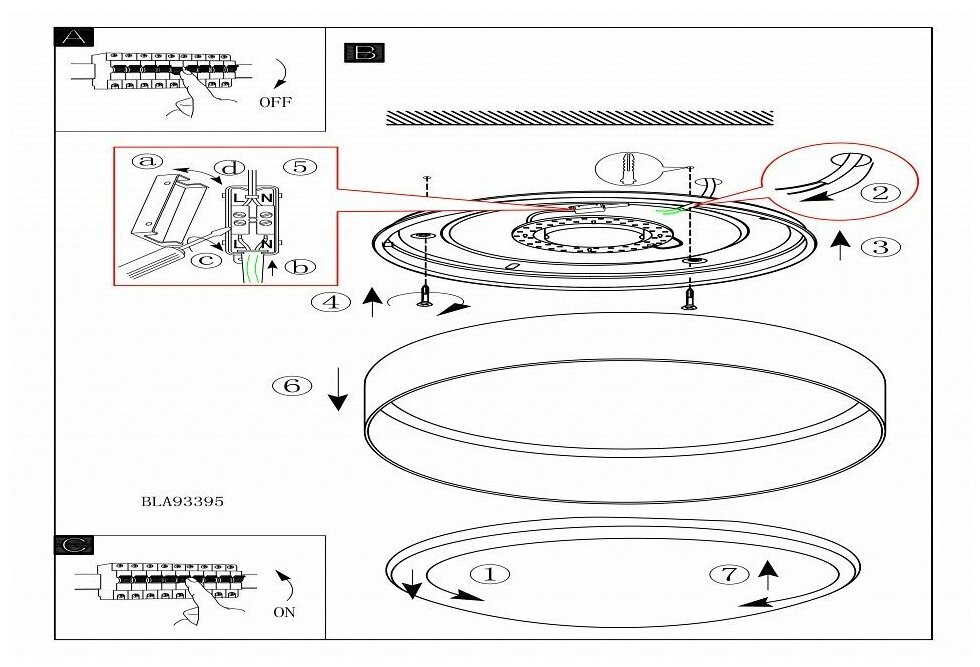 A

OFF

B

a
d
5
L N
L N
c
b

2

3

4

6

BLA93395

C

ON

1

7