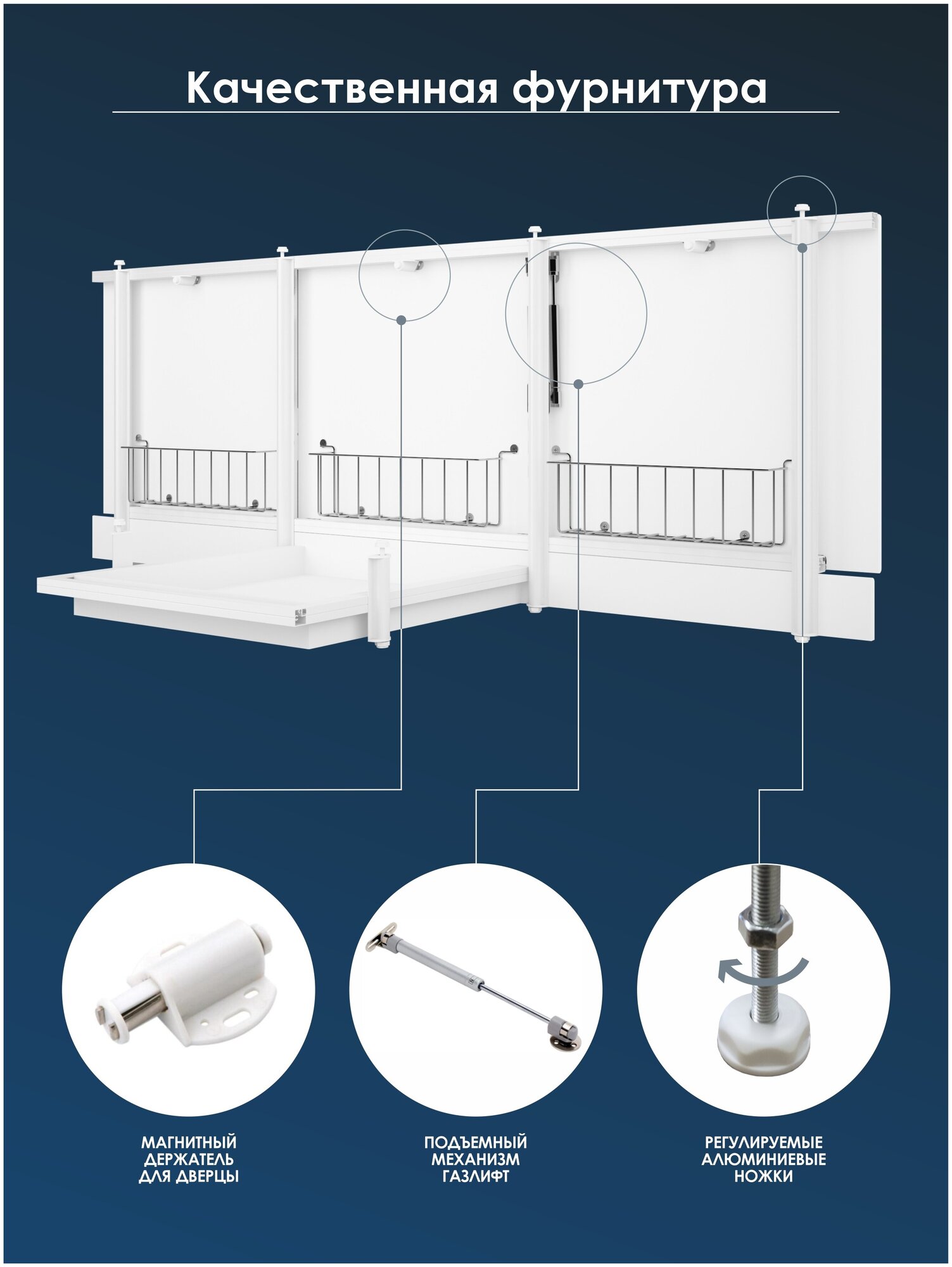 Качественная фурнитура

МАГНИТНЫЙ ДЕРЖАТЕЛЬ ДЛЯ ДВЕРЦЫ

ПОДЪЕМНЫЙ МЕХАНИЗМ ГАЗЛИФТ

РЕГУЛИРУЕМЫЕ АЛЮМИНИЕВЫЕ НОЖКИ