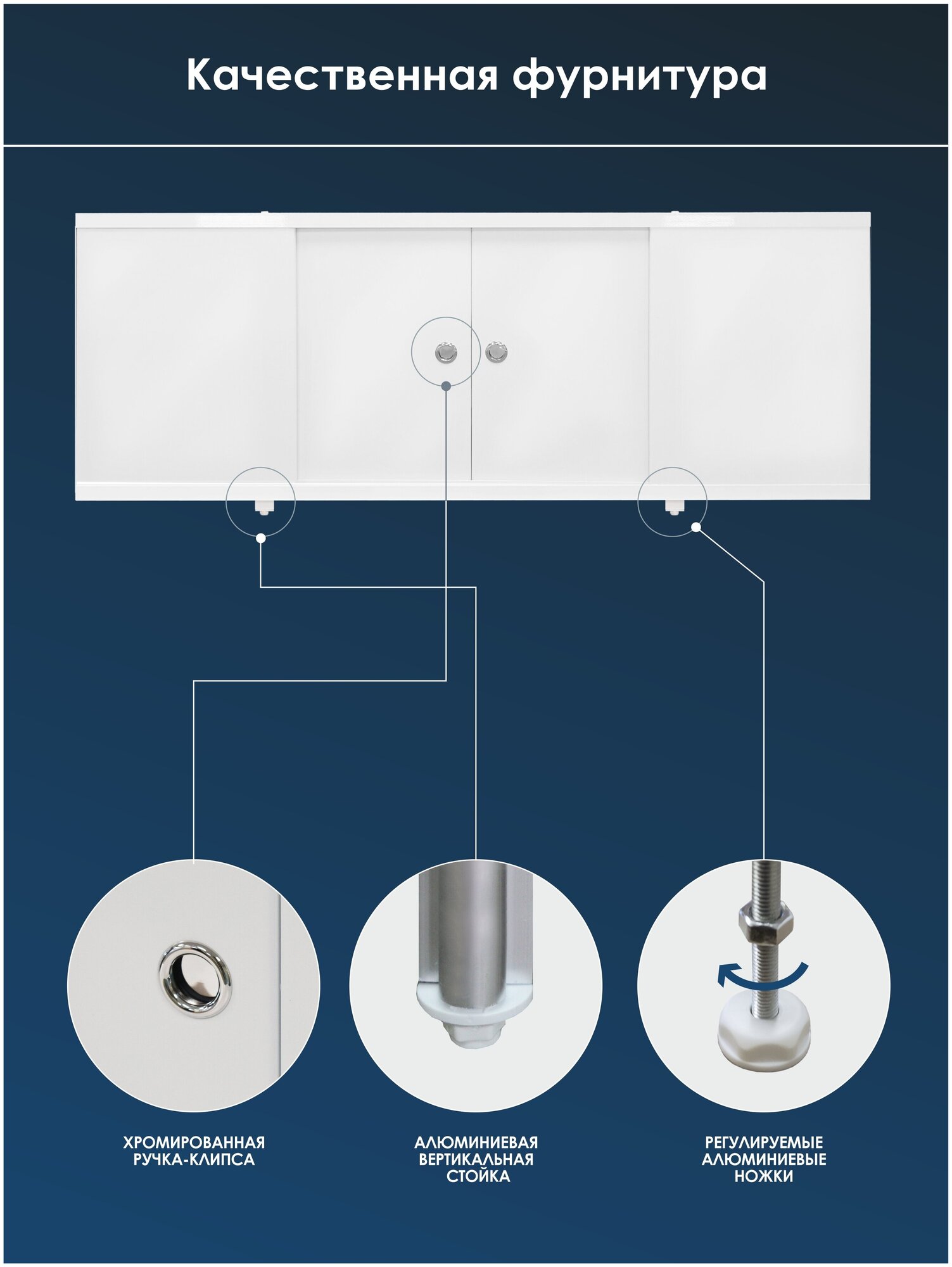 Качественная фурнитура

ХРОМИРОВАННАЯ РУЧКА-КЛИПСА

АЛЮМИНИЕВАЯ ВЕРТИКАЛЬНАЯ СТОЙКА

РЕГУЛИРУЕМЫЕ АЛЮМИНИЕВЫЕ НОЖКИ