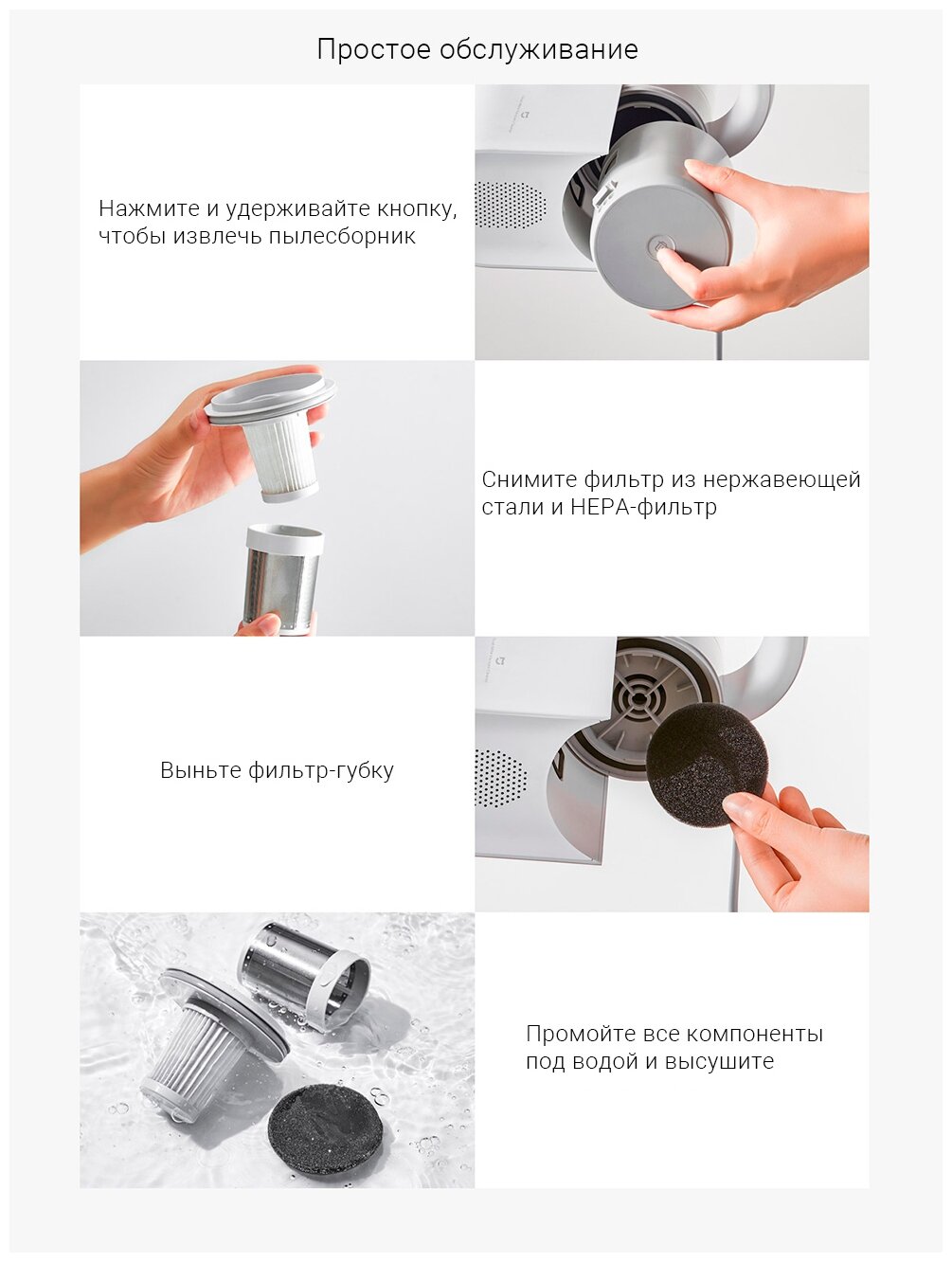 Простое обслуживание

Нажмите и удерживайте кнопку, чтобы извлечь пылесборник

Снимите фильтр из нержавеющей стали и HEPA-фильтр

Выньте фильтр-губку

Промойте все компоненты под водой и высушите