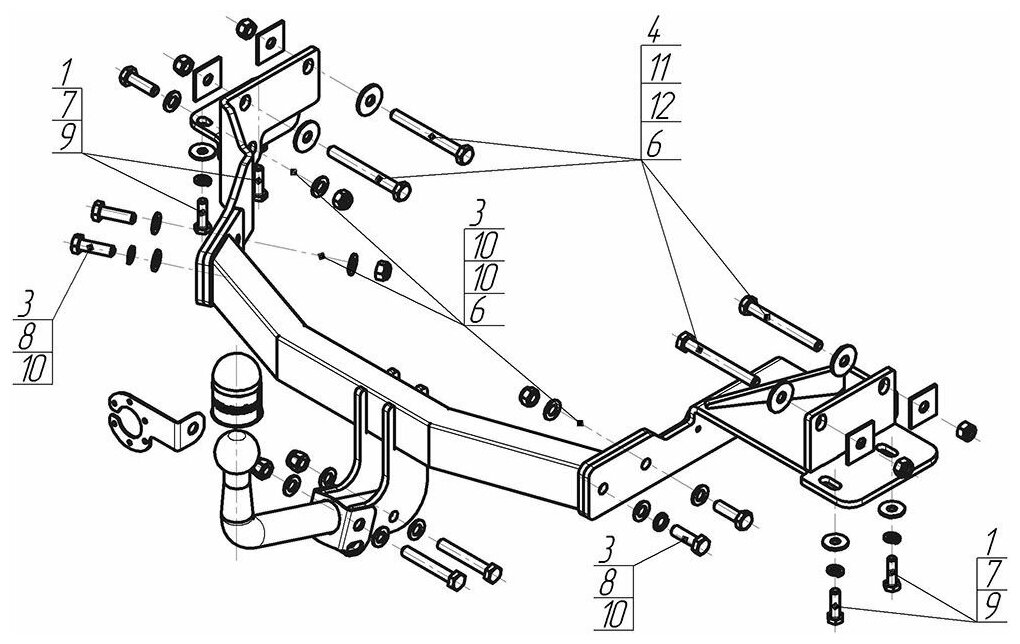 1
7
9

4
11
12
6

3
10
10
6

3
8
10

3
8
10

1
7
9