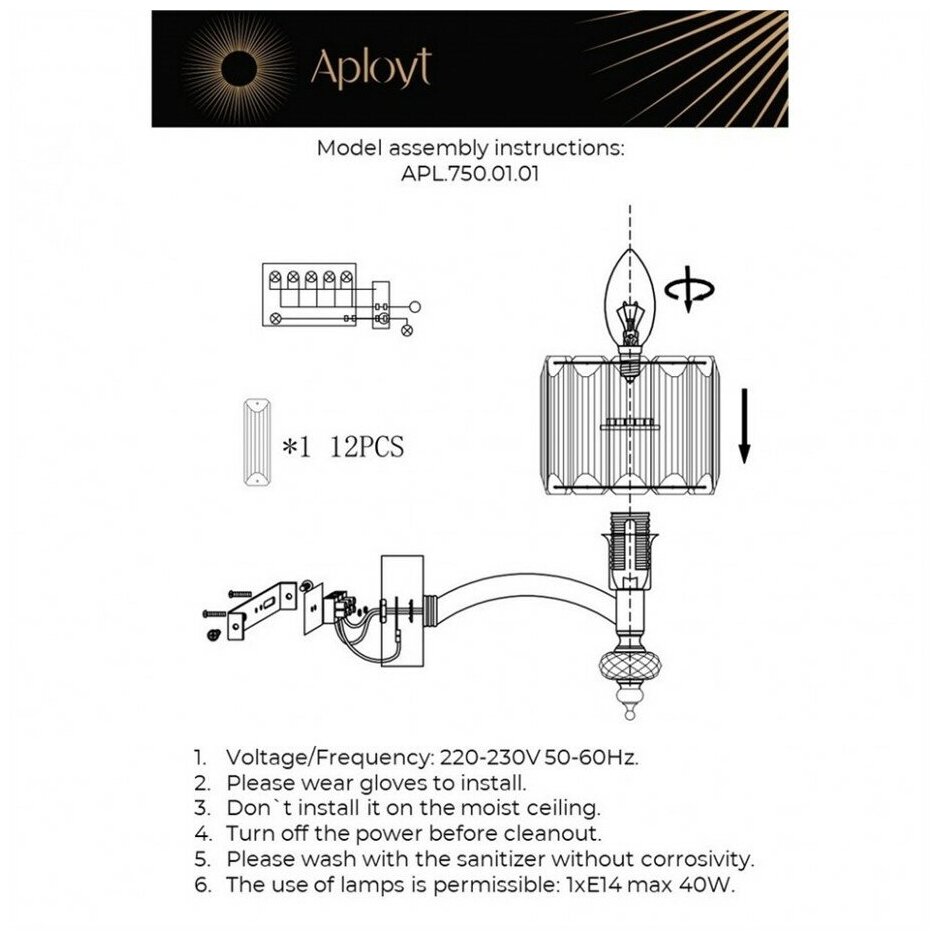 Aployt

Model assembly instructions:
APL.750.01.01

*1 12PCS

1. Voltage/Frequency: 220-230V 50-60Hz.
2. Please wear gloves to install.
3. Don`t install it on the moist ceiling.
4. Turn off the power before cleanout.
5. Please wash with the sanitizer without corrosivity.
6. The use of lamps is permissible: 1xE14 max 40W.