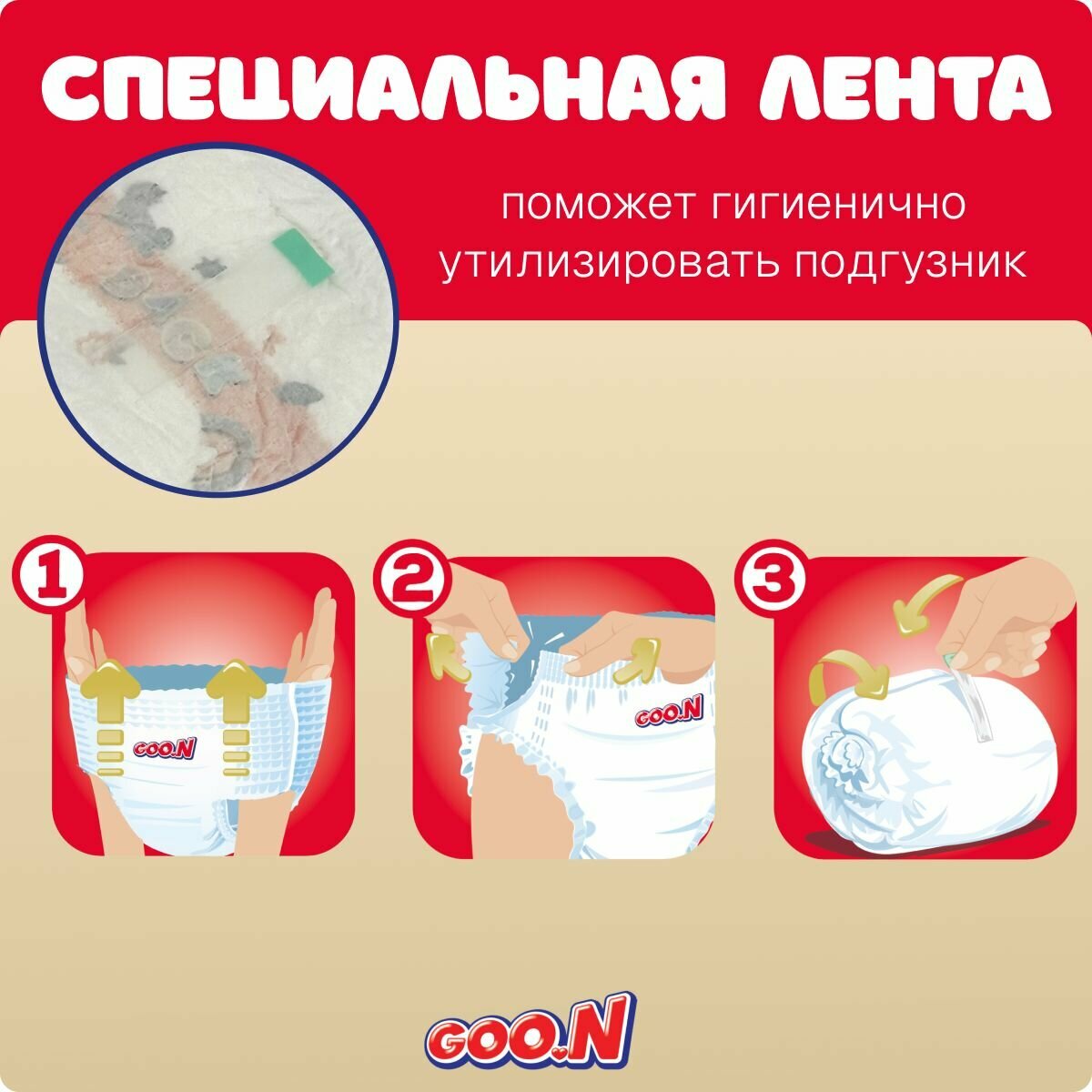 СПЕЦИАЛЬНАЯ ЛЕНТА

поможет гигиенично утилизировать подгузник

1

GOO.N

2

GOO.N

3

GOO.N