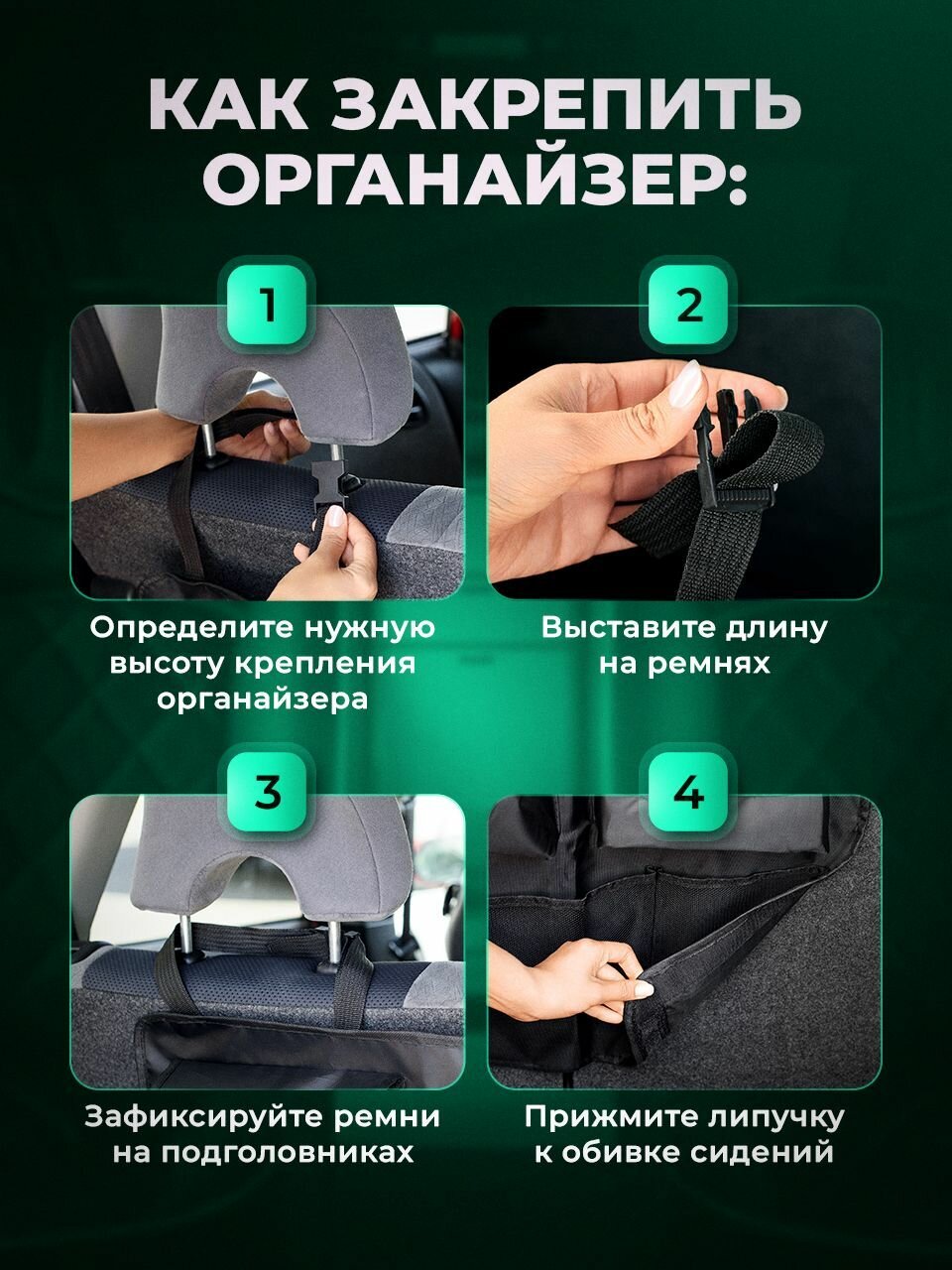 КАК ЗАКРЕПИТЬ ОРГАНАЙЗЕР:

1

Определите нужную высоту крепления органайзера

2

Выставите длину на ремнях

3

Зафиксируйте ремни на подголовниках

4

Прижмите липучку к обивке сидений