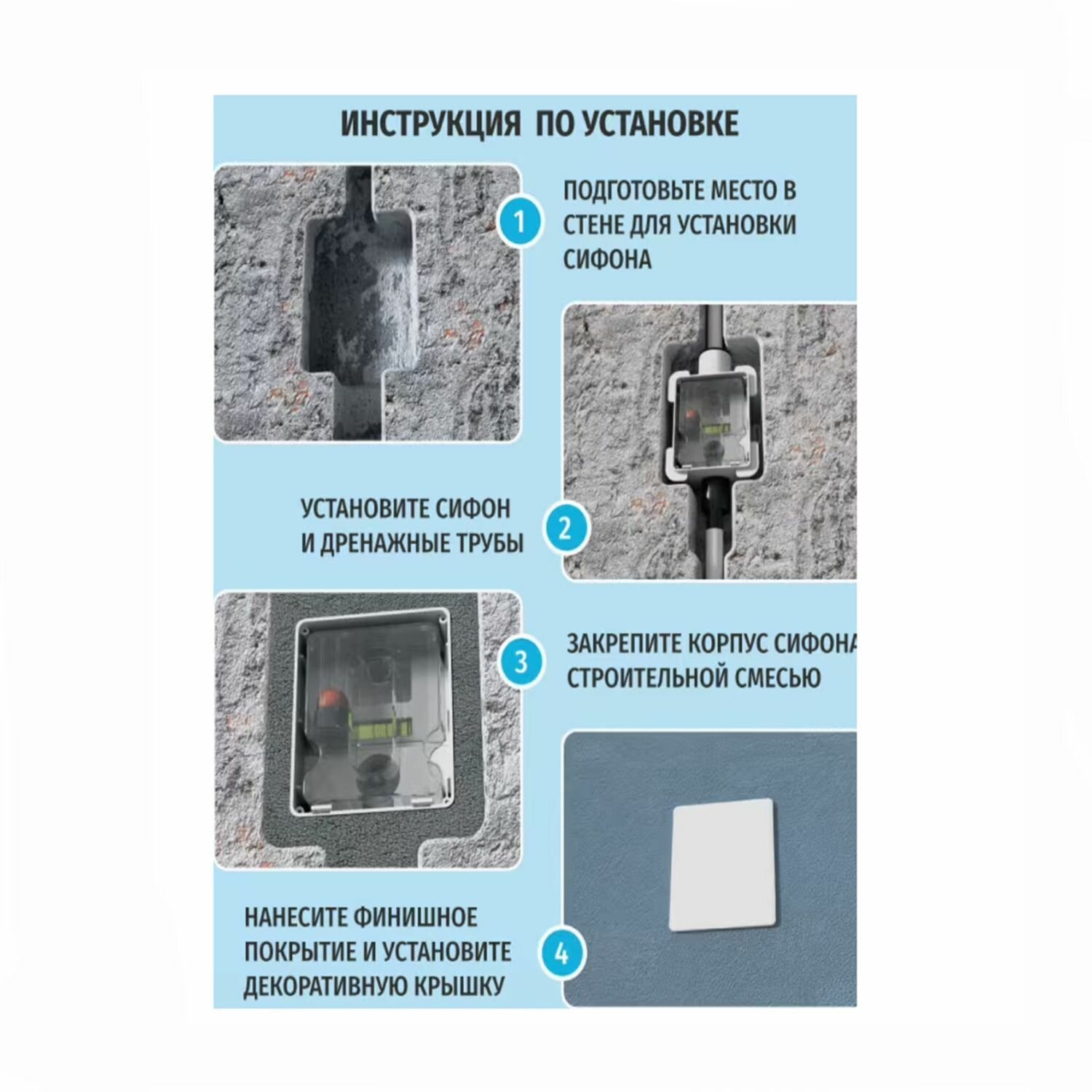 ИНСТРУКЦИЯ ПО УСТАНОВКЕ

1

ПОДГОТОВЬТЕ МЕСТО В СТЕНЕ ДЛЯ УСТАНОВКИ СИФОНА

УСТАНОВИТЕ СИФОН И ДРЕНАЖНЫЕ ТРУБЫ

2

3

ЗАКРЕПИТЕ КОРПУС СИФОНА СТРОИТЕЛЬНОЙ СМЕСЬЮ

НАНЕСИТЕ ФИНИШНОЕ ПОКРЫТИЕ И УСТАНОВИТЕ ДЕКОРАТИВНУЮ КРЫШКУ

4