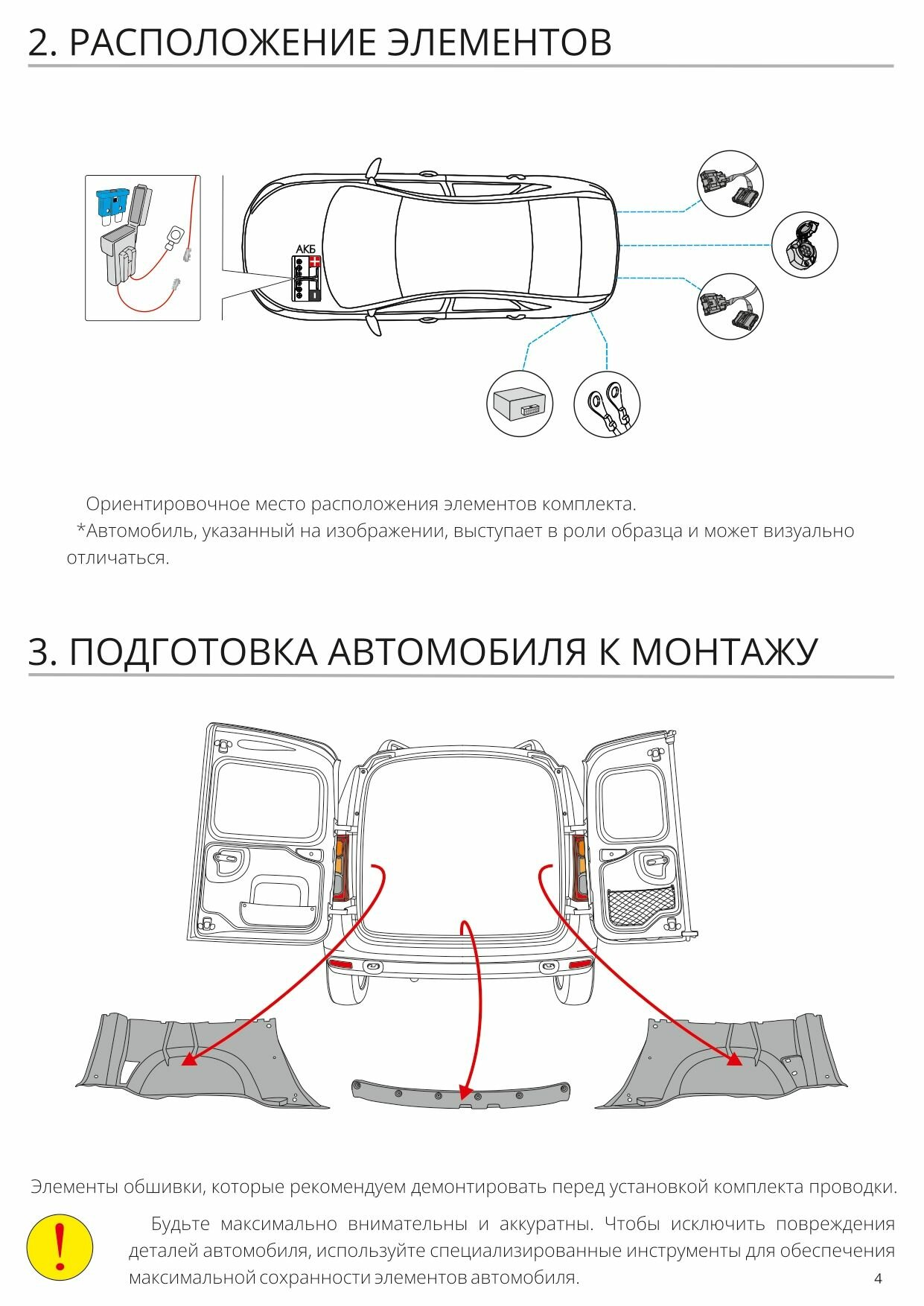 2. РАСПОЛОЖЕНИЕ ЭЛЕМЕНТОВ

АКБ

Ориентировочное место расположения элементов комплекта.
*Автомобиль, указанный на изображении, выступает в роли образца и может визуально отличаться.

3. ПОДГОТОВКА АВТОМОБИЛЯ К МОНТАЖУ

Элементы обшивки, которые рекомендуем демонтировать перед установкой комплекта проводки.

!

Будьте максимально внимательны и аккуратны. Чтобы исключить повреждения деталей автомобиля, используйте специализированные инструменты для обеспечения максимальной сохранности элементов автомобиля.

4