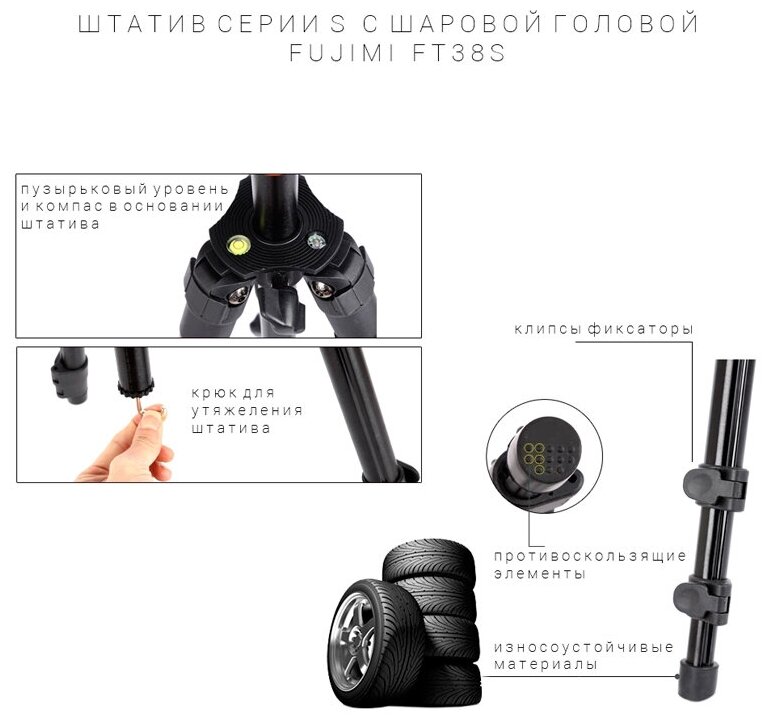 ШТАТИВ СЕРИИ S С ШАРОВОЙ ГОЛОВОЙ
FUJIMI FT38S

пузырьковый уровень и компас в основании штатива

крюк для утяжеления штатива

клипсы фиксаторы

противоскользящие элементы

износоустойчивые материалы