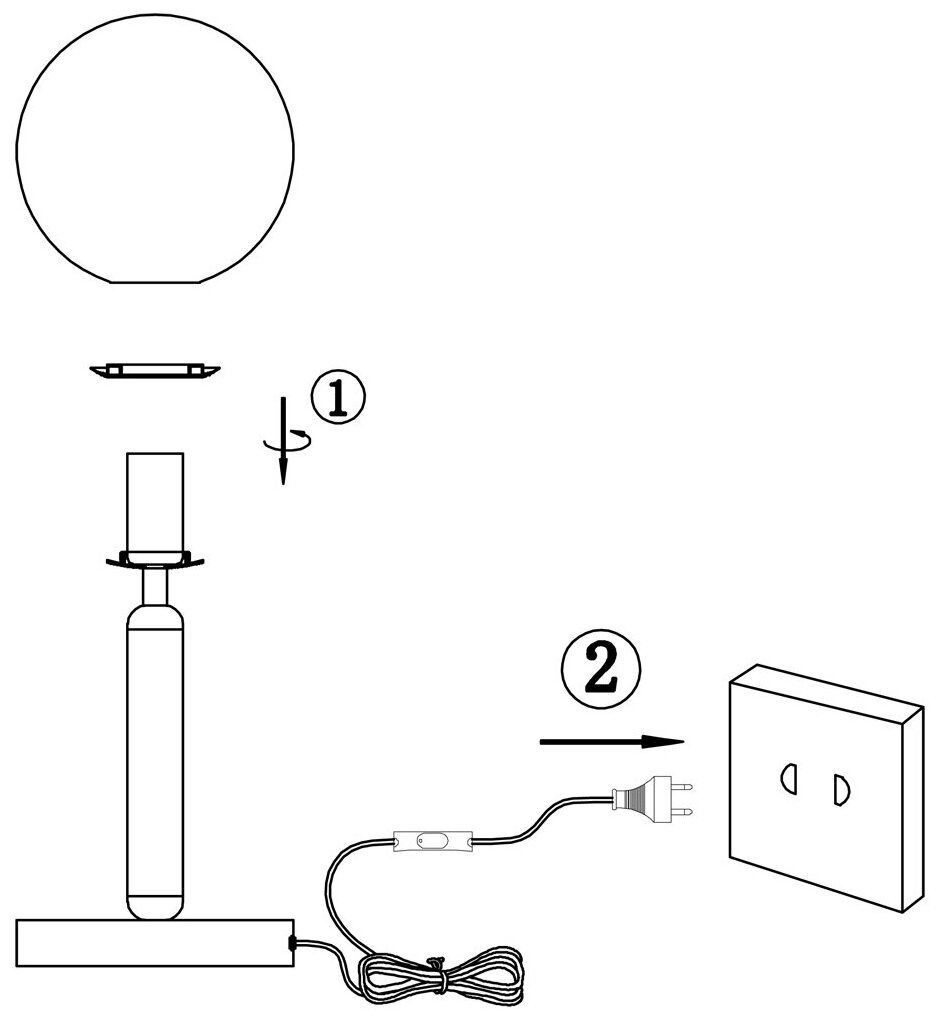 ①

②