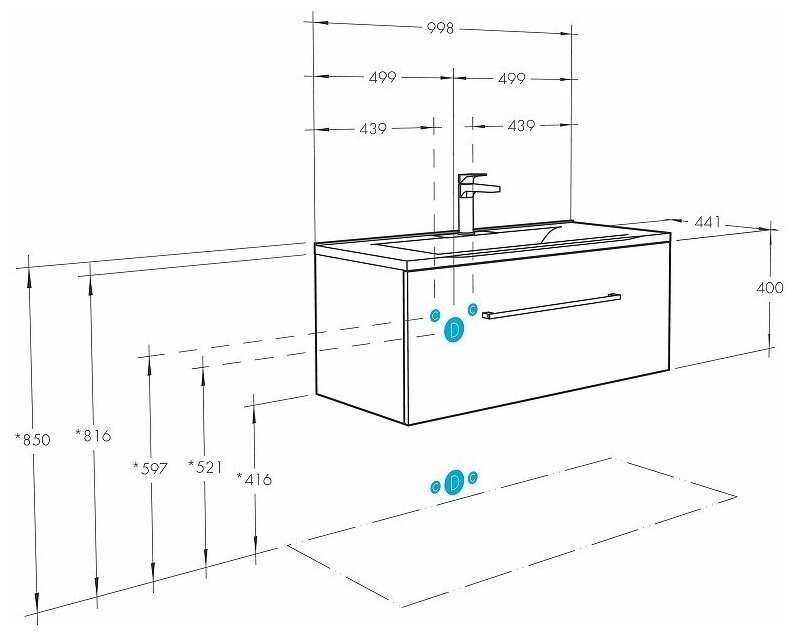 998
499
499
439
439
441
400
C
D
C
*850
*816
*597
*521
*416
C
D
C