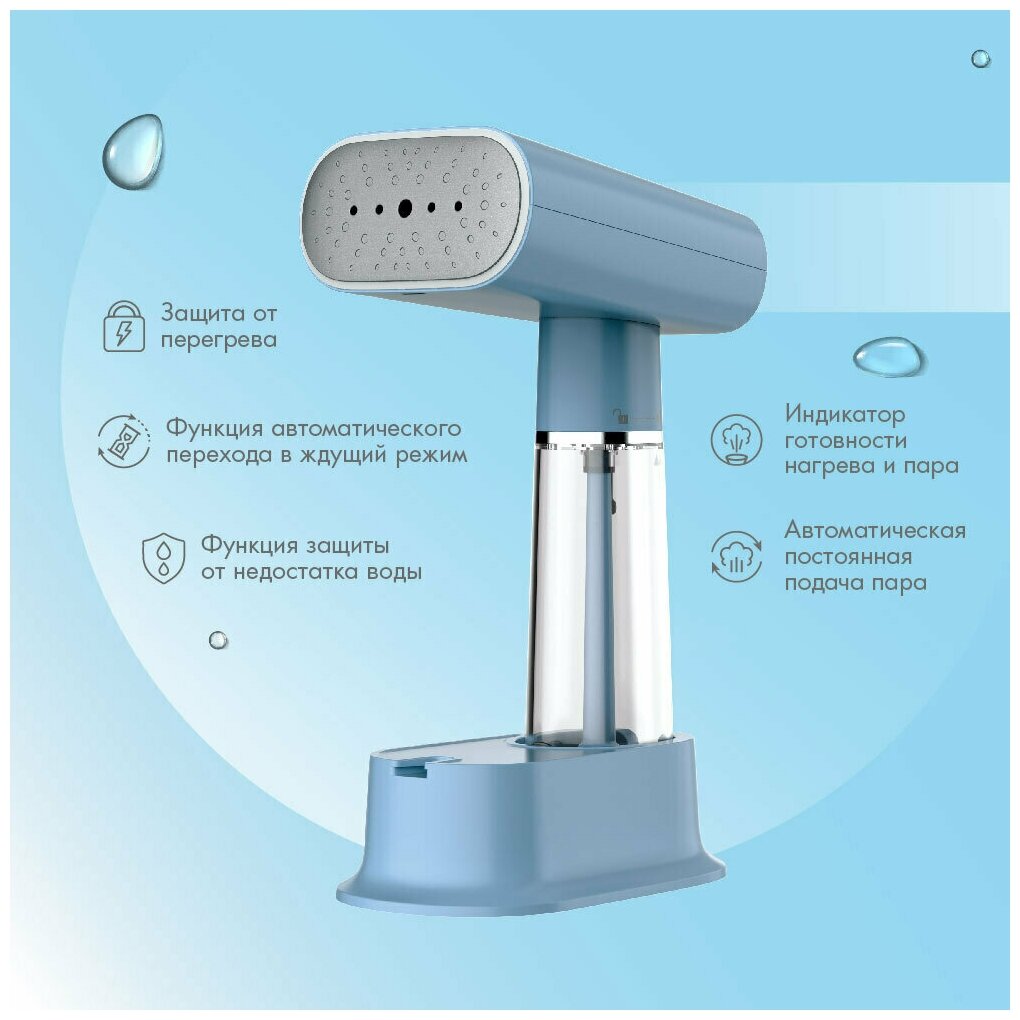 Защита от перегрева

Функция автоматического перехода в ждущий режим

Функция защиты от недостатка воды

Индикатор готовности нагрева и пара

Автоматическая постоянная подача пара