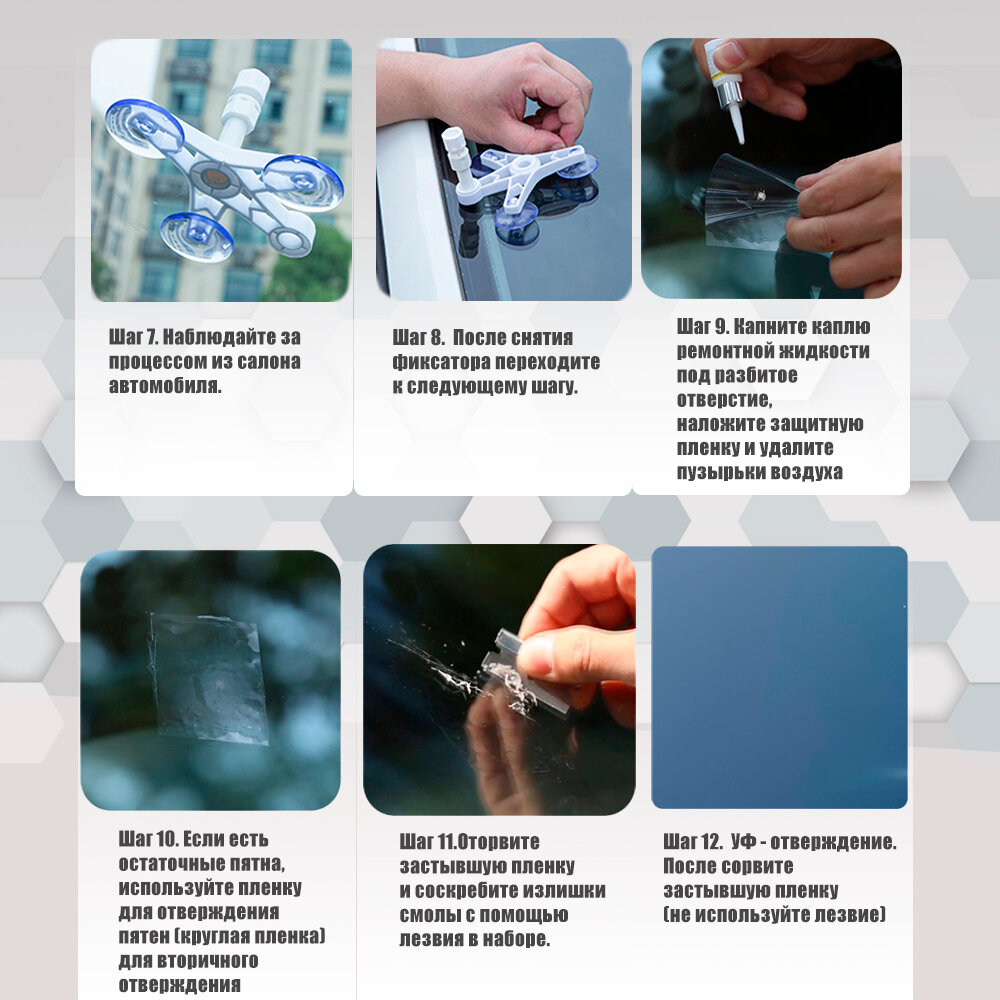 Шаг 7. Наблюдайте за процессом из салона автомобиля.

Шаг 8. После снятия фиксатора переходите к следующему шагу.

Шаг 9. Капните каплю ремонтной жидкости под разбитое отверстие, наложите защитную пленку и удалите пузырьки воздуха

Шаг 10. Если есть остаточные пятна, используйте пленку для отверждения пятен (круглая пленка) для вторичного отверждения

Шаг 11.Оторвите застывшую пленку и соскребите излишки смолы с помощью лезвия в наборе.

Шаг 12. УФ - отверждение. После сорвите застывшую пленку (не используйте лезвие)