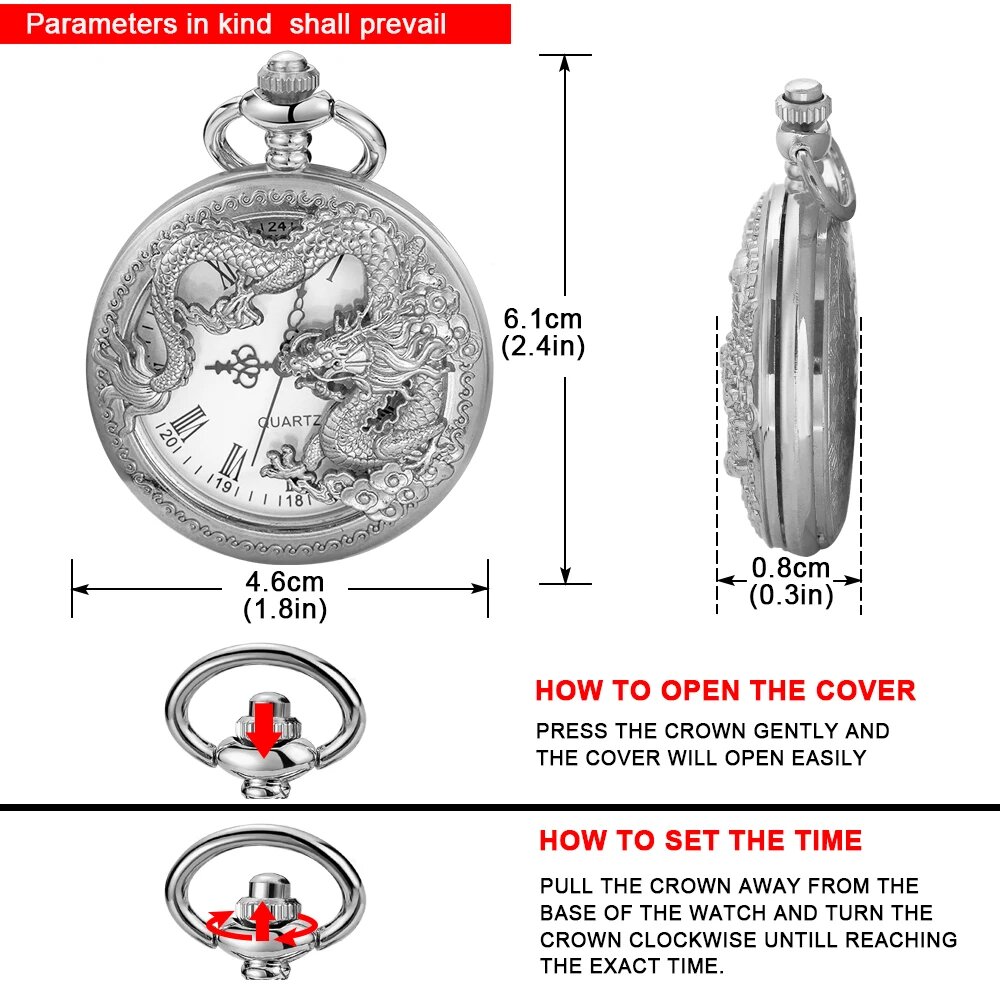 Parameters in kind shall prevail

24

QUARTZ

20

19

18

6.1cm
(2.4in)

4.6cm
(1.8in)

0.8cm
(0.3in)

HOW TO OPEN THE COVER

PRESS THE CROWN GENTLY AND THE COVER WILL OPEN EASILY

HOW TO SET THE TIME

PULL THE CROWN AWAY FROM THE BASE OF THE WATCH AND TURN THE CROWN CLOCKWISE UNTILL REACHING THE EXACT TIME.