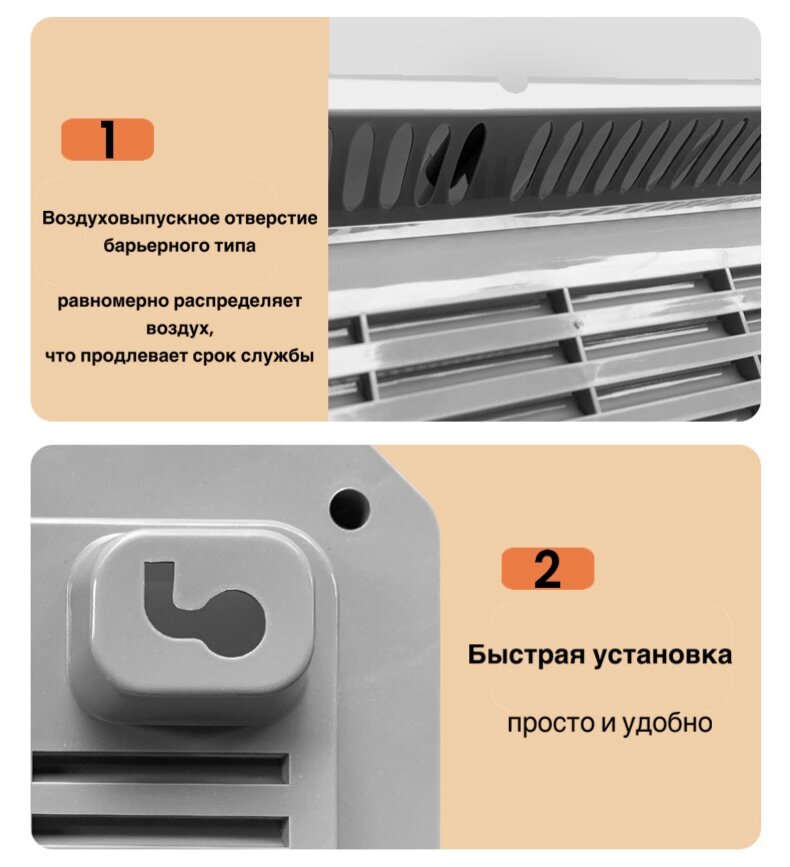 1

Воздуховыпускное отверстие барьерного типа

равномерно распределяет воздух,
что продлевает срок службы

2

Быстрая установка

просто и удобно