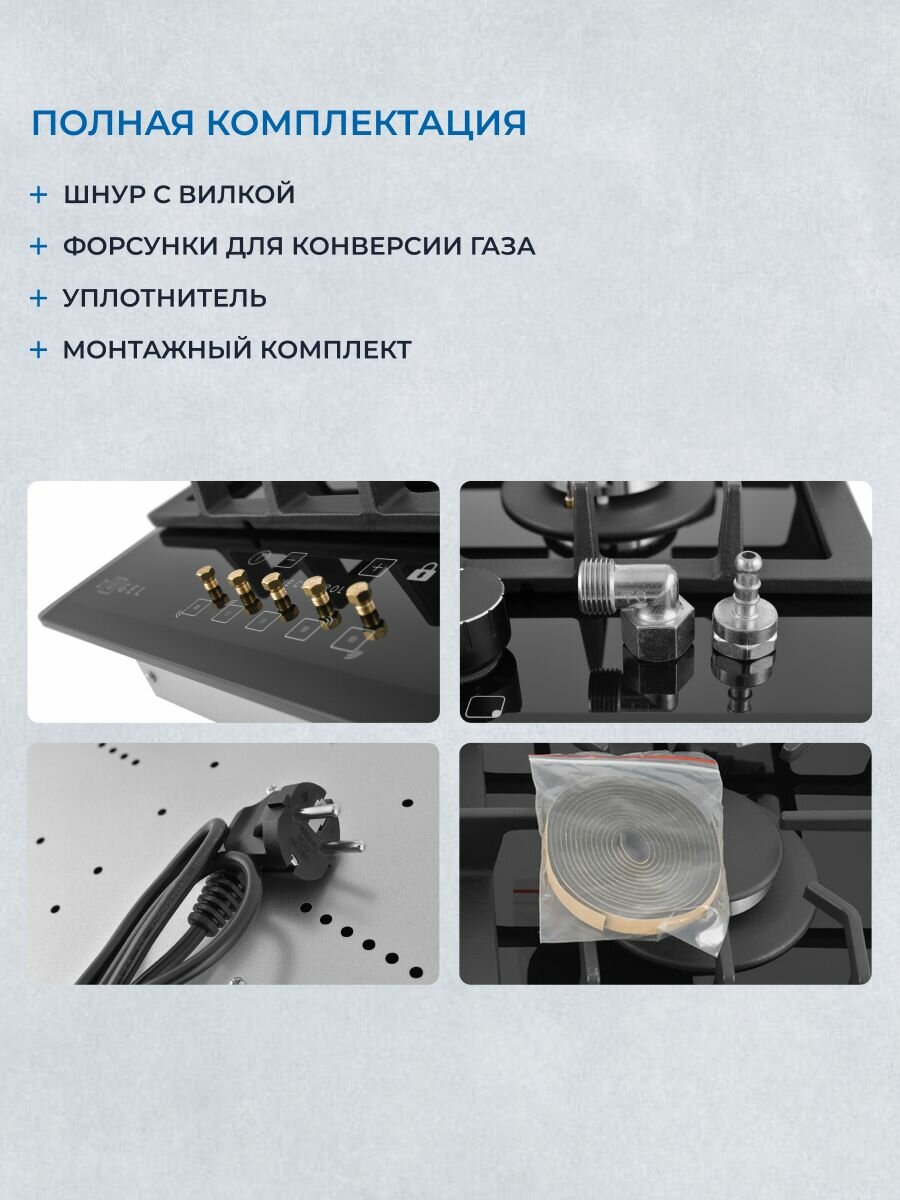 ПОЛНАЯ КОМПЛЕКТАЦИЯ

+ ШНУР С ВИЛКОЙ

+ ФОРСУНКИ ДЛЯ КОНВЕРСИИ ГАЗА

+ УПЛОТНИТЕЛЬ

+ МОНТАЖНЫЙ КОМПЛЕКТ