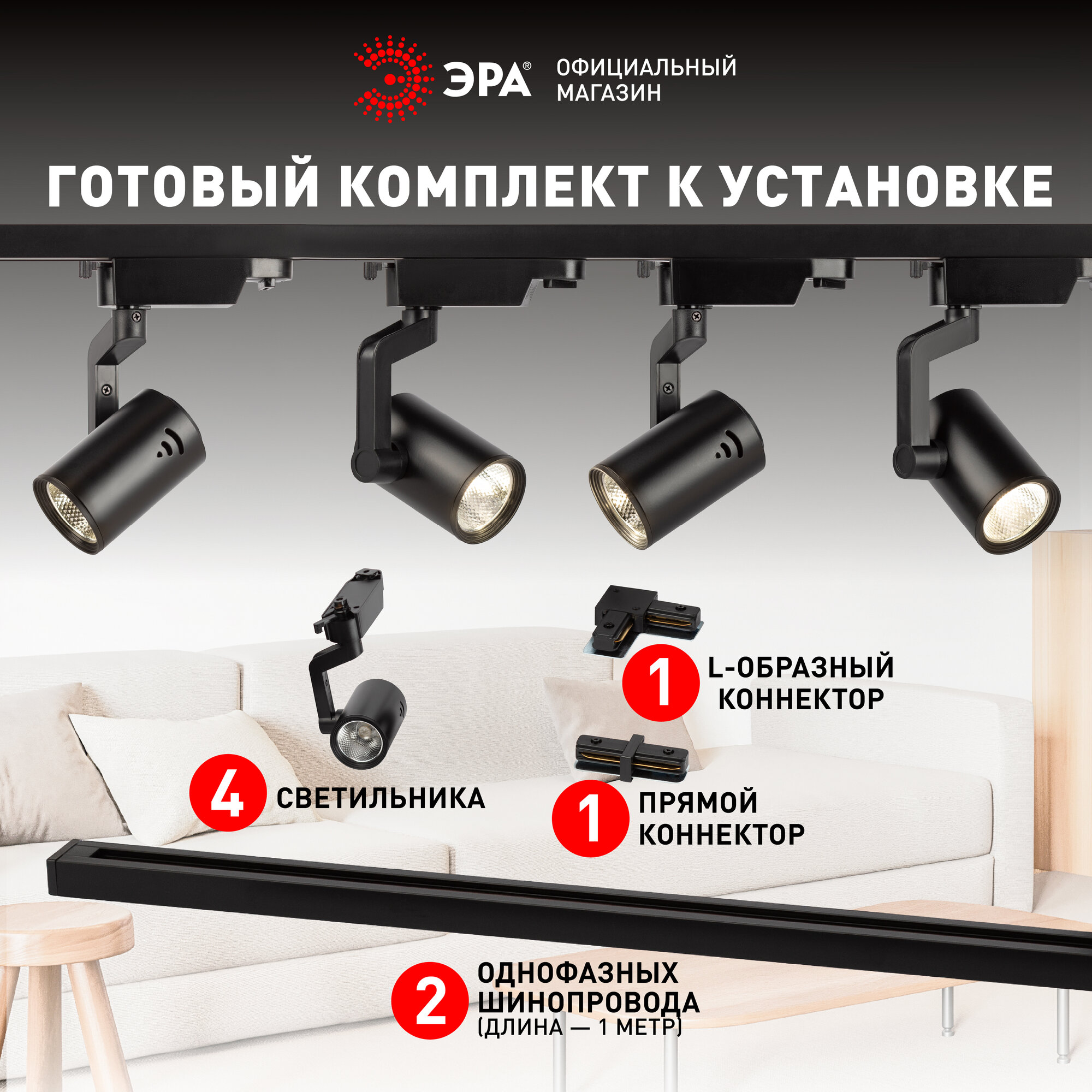 ЭРА®

ОФИЦИАЛЬНЫЙ МАГАЗИН

ГОТОВЫЙ КОМПЛЕКТ К УСТАНОВКЕ

1 L-ОБРАЗНЫЙ КОННЕКТОР

4 СВЕТИЛЬНИКА

1 ПРЯМОЙ КОННЕКТОР

2 ОДНОФАЗНЫХ ШИНОПРОВОДА (ДЛИНА — 1 МЕТР)