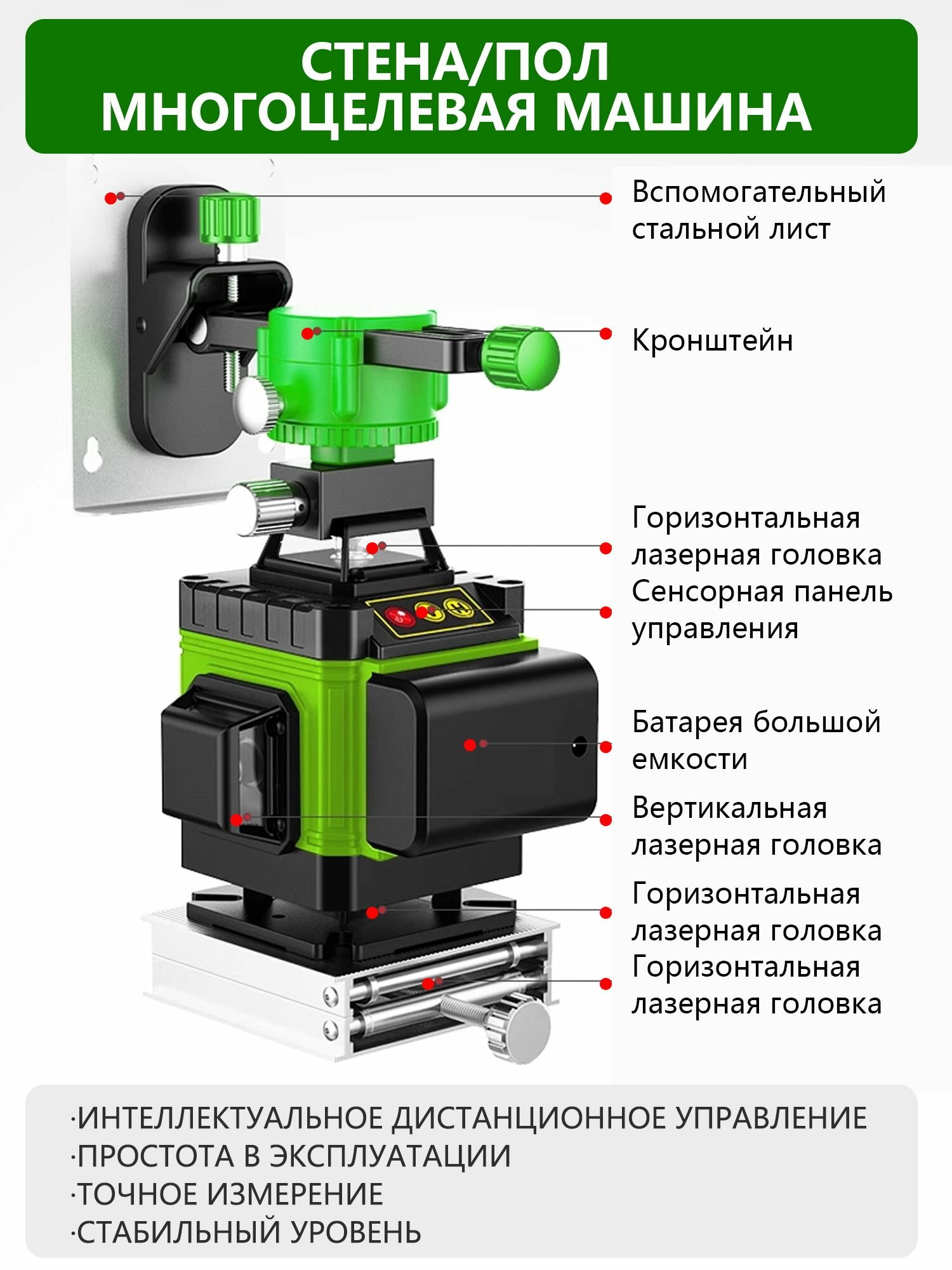 СТЕНА/ПОЛ
МНОГОЦЕЛЕВАЯ МАШИНА

Вспомогательный стальной лист

Кронштейн

Горизонтальная лазерная головка

Сенсорная панель управления

Батарея большой емкости

Вертикальная лазерная головка

Горизонтальная лазерная головка

Горизонтальная лазерная головка

·ИНТЕЛЛЕКТУАЛЬНОЕ ДИСТАНЦИОННОЕ УПРАВЛЕНИЕ
·ПРОСТОТА В ЭКСПЛУАТАЦИИ
·ТОЧНОЕ ИЗМЕРЕНИЕ
·СТАБИЛЬНЫЙ УРОВЕНЬ