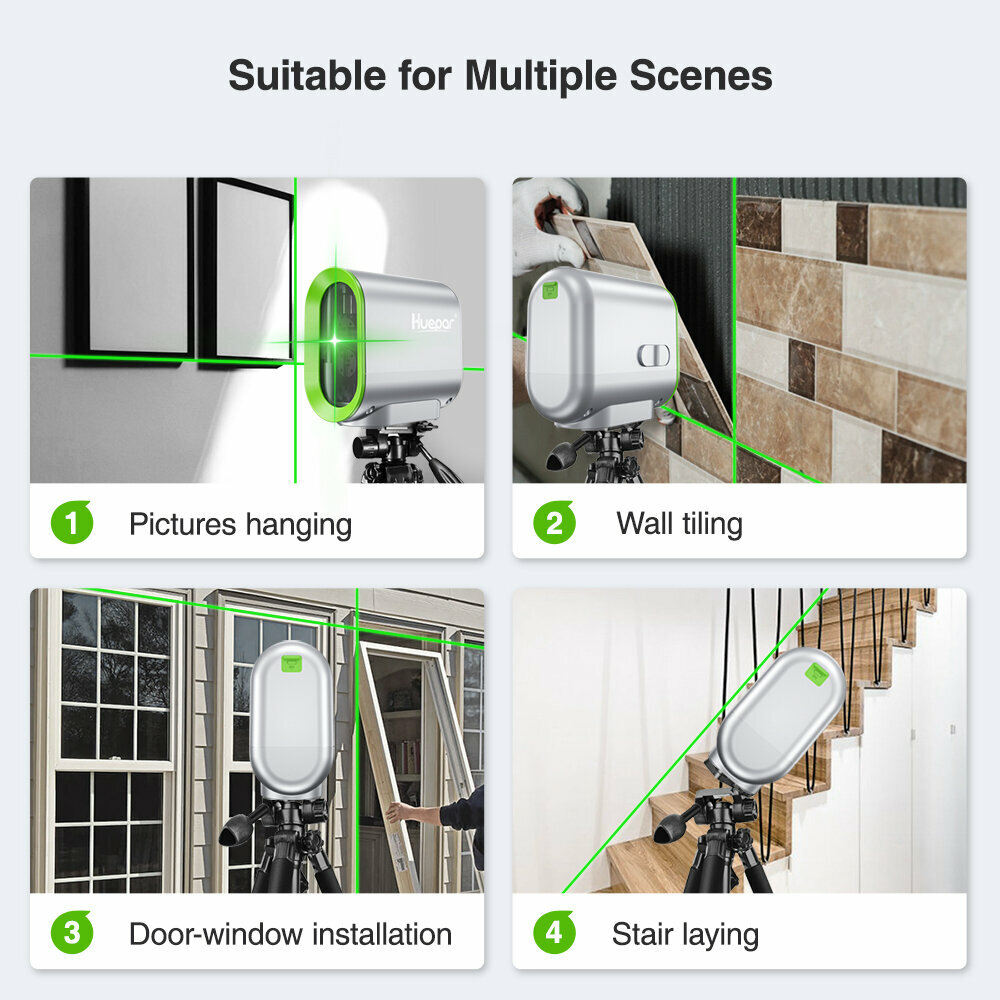 Suitable for Multiple Scenes

Huepar

1 Pictures hanging

2 Wall tiling

3 Door-window installation

4 Stair laying