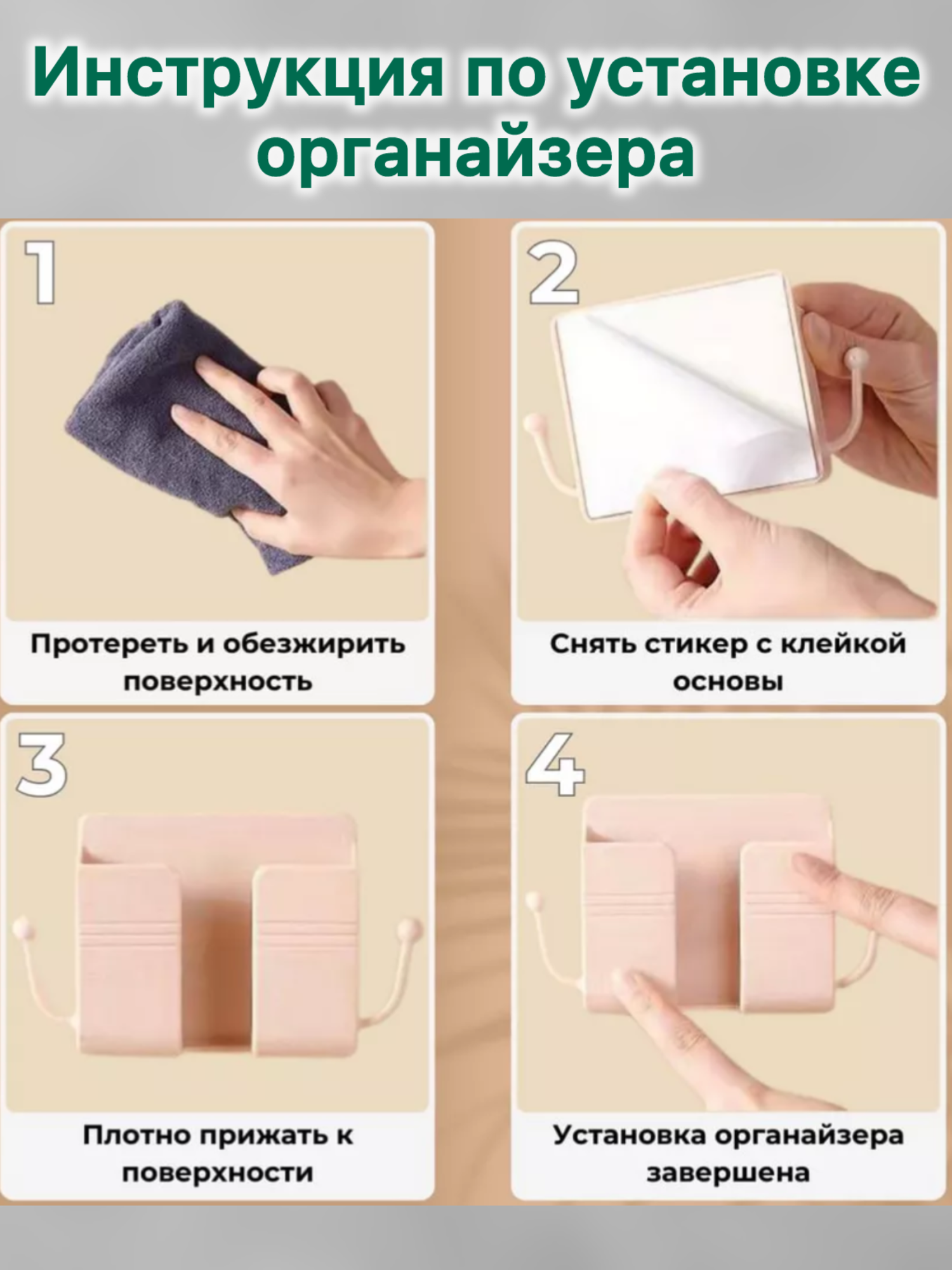 Инструкция по установке органайзера

1

Протереть и обезжирить поверхность

2

Снять стикер с клейкой основы

3

Плотно прижать к поверхности

4

Установка органайзера завершена