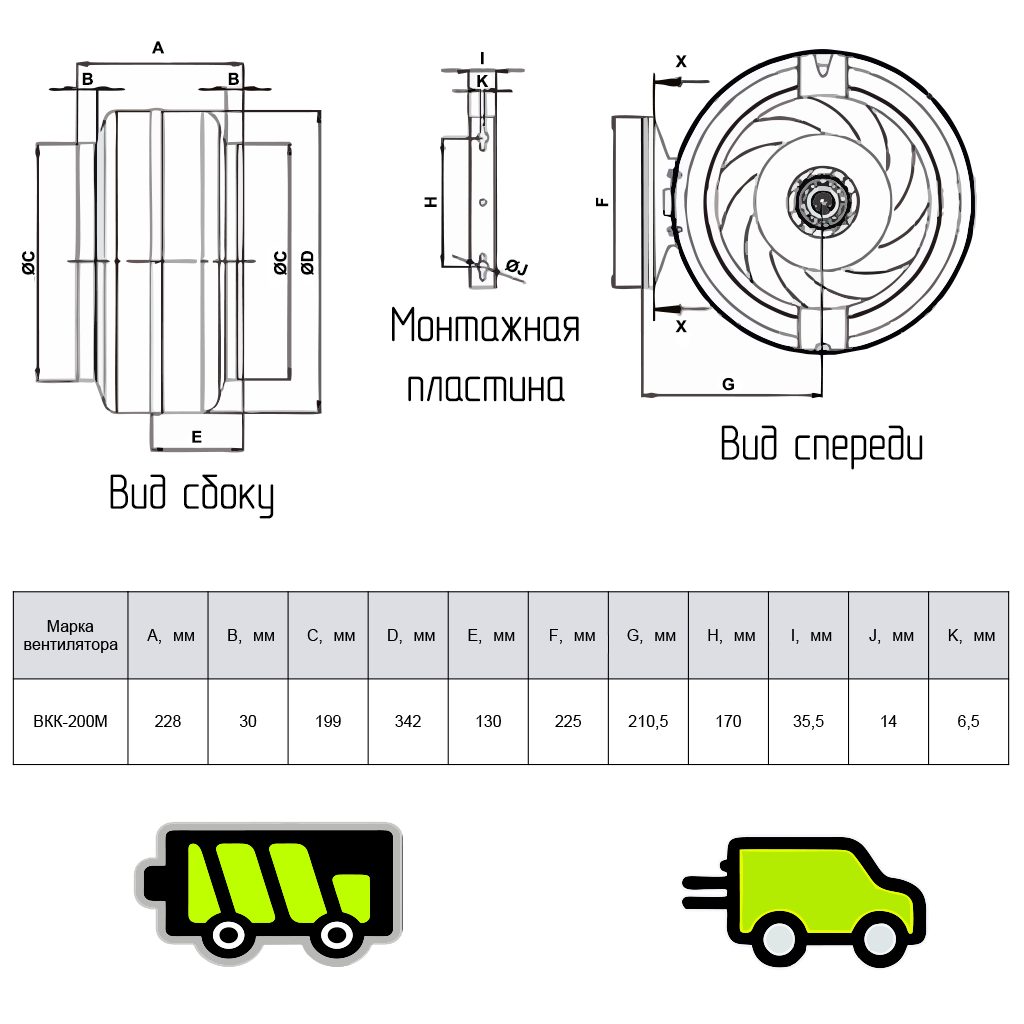 A

B

B

ØC

ØC

ØD

E

Вид сбоку

I

K

H

ØJ

Монтажная пластина

X

F

X

G

Вид спереди

| Марка вентилятора | A, мм | B, мм | C, мм | D, мм | E, мм | F, мм | G, мм | H, мм | I, мм | J, мм | K, мм |
|---|---|---|---|---|---|---|---|---|---|---|---|
| ВКК-200М | 228 | 30 | 199 | 342 | 130 | 225 | 210,5 | 170 | 35,5 | 14 | 6,5 |