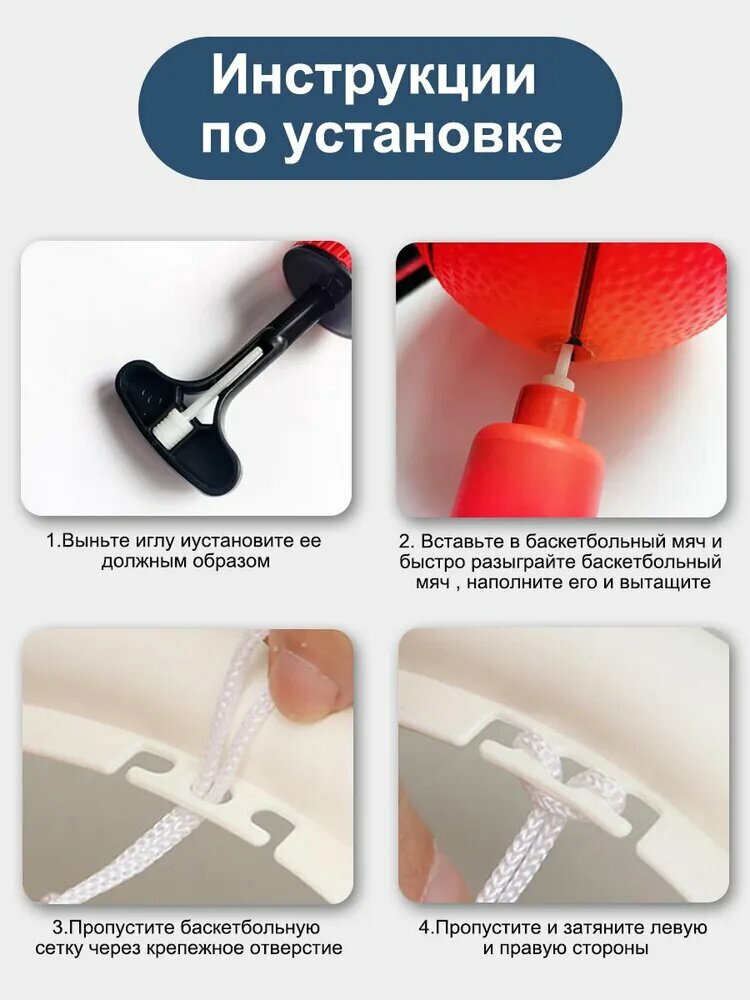 Инструкции по установке

1.Выньте иглу иустановите ее должным образом

2. Вставьте в баскетбольный мяч и быстро разыграйте баскетбольный мяч , наполните его и вытащите

3.Пропустите баскетбольную сетку через крепежное отверстие

4.Пропустите и затяните левую и правую стороны