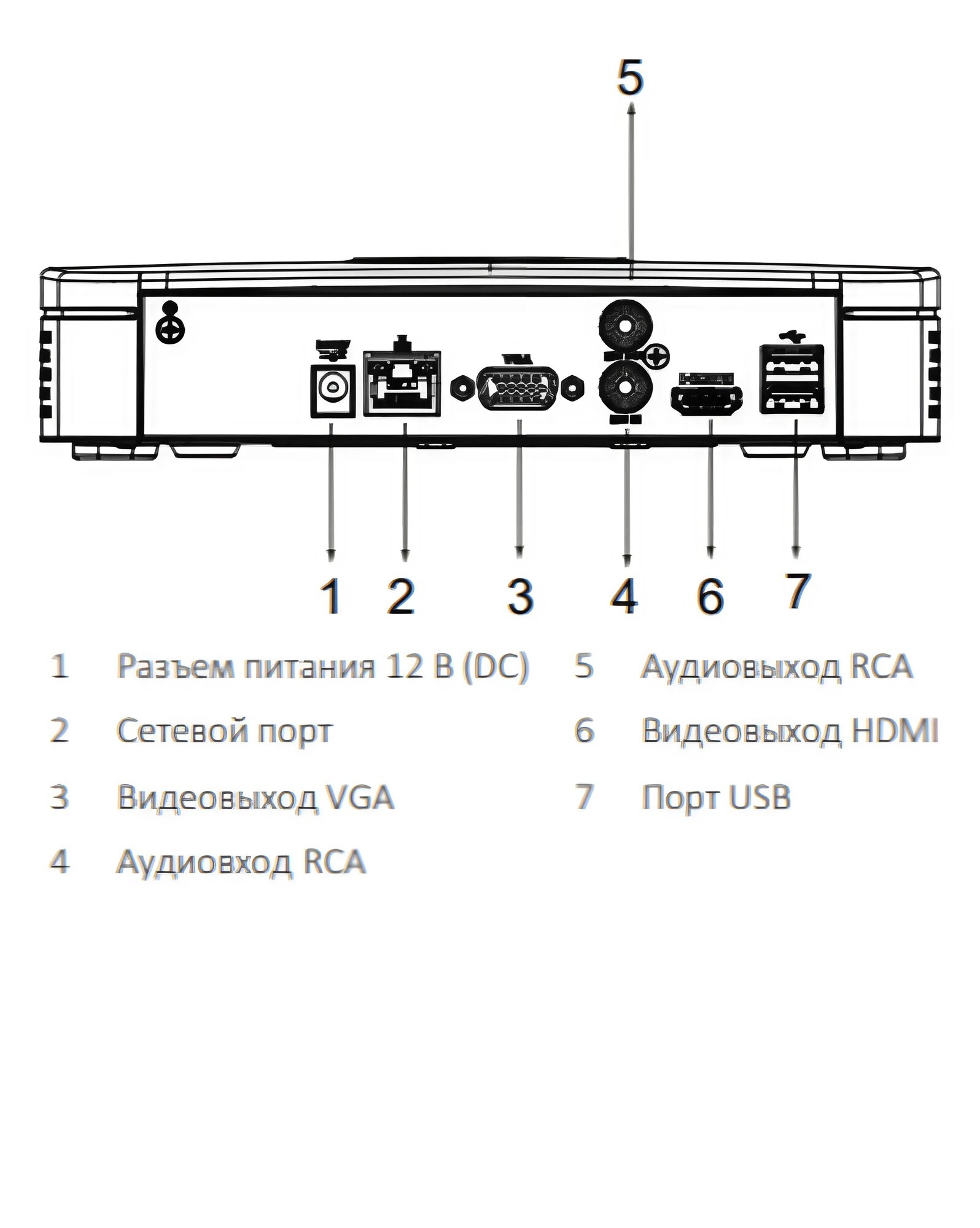 5

1 2 3 4 6 7

1 Разъем питания 12 В (DC)

2 Сетевой порт

3 Видеовыход VGA

4 Аудиовход RCA

5 Аудиовыход RCA

6 Видеовыход HDMI

7 Порт USB