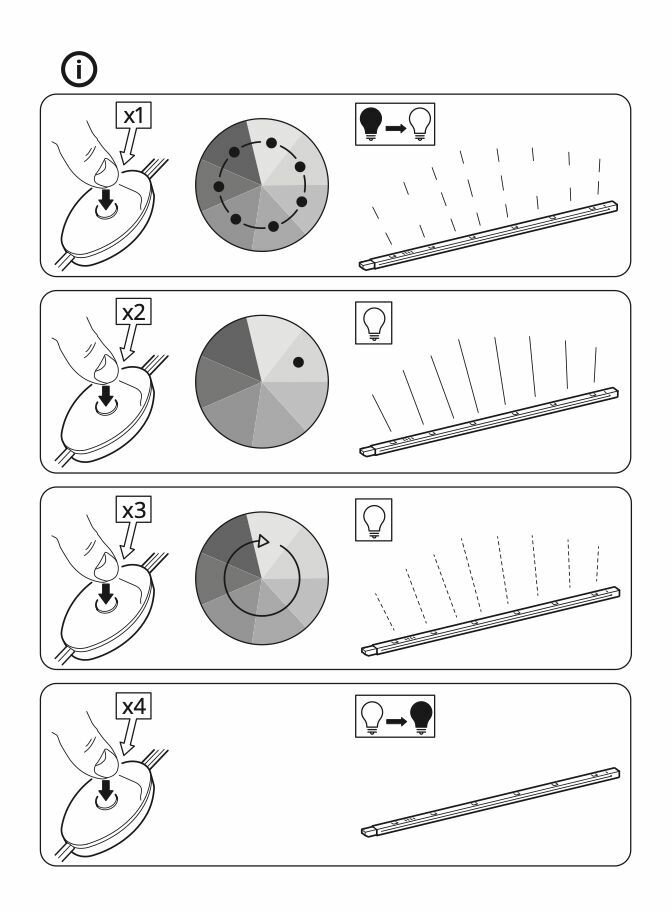 x1

x2

x3

x4