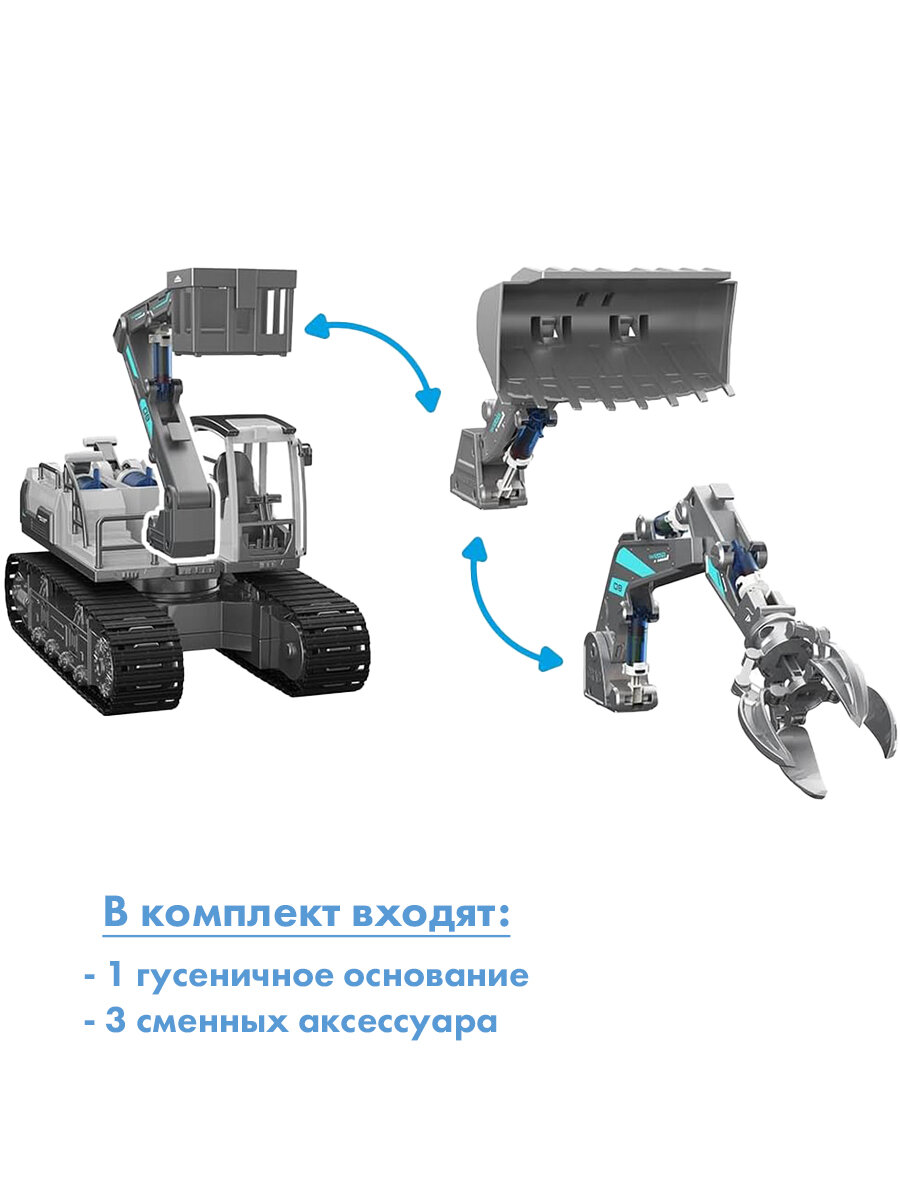 В комплект входят:

- 1 гусеничное основание
- 3 сменных аксессуара