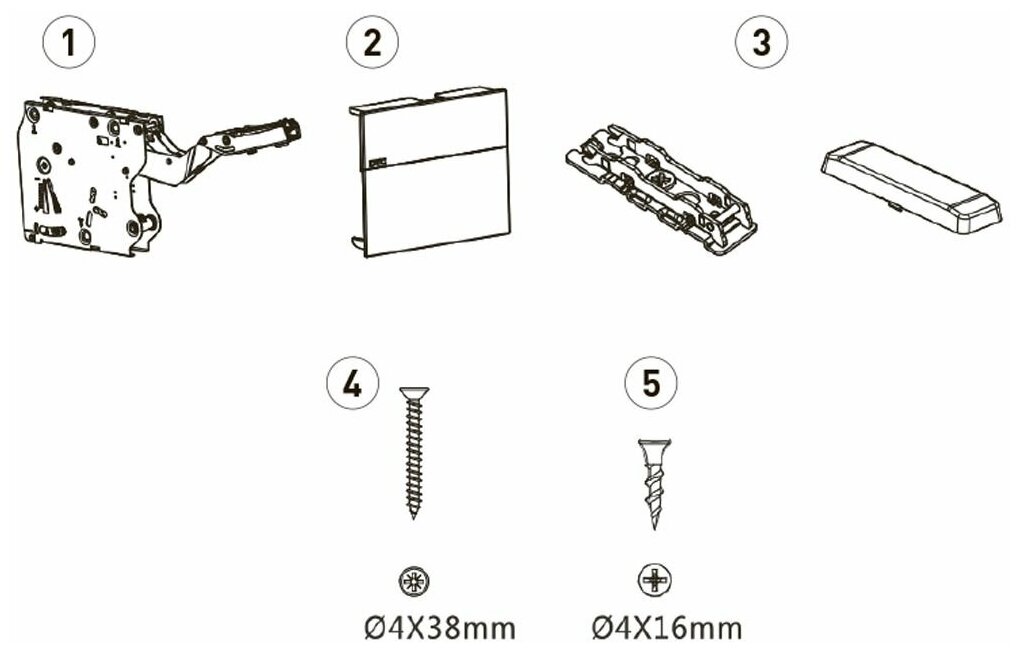 1

2

3

4

5

Ø4X38mm

Ø4X16mm