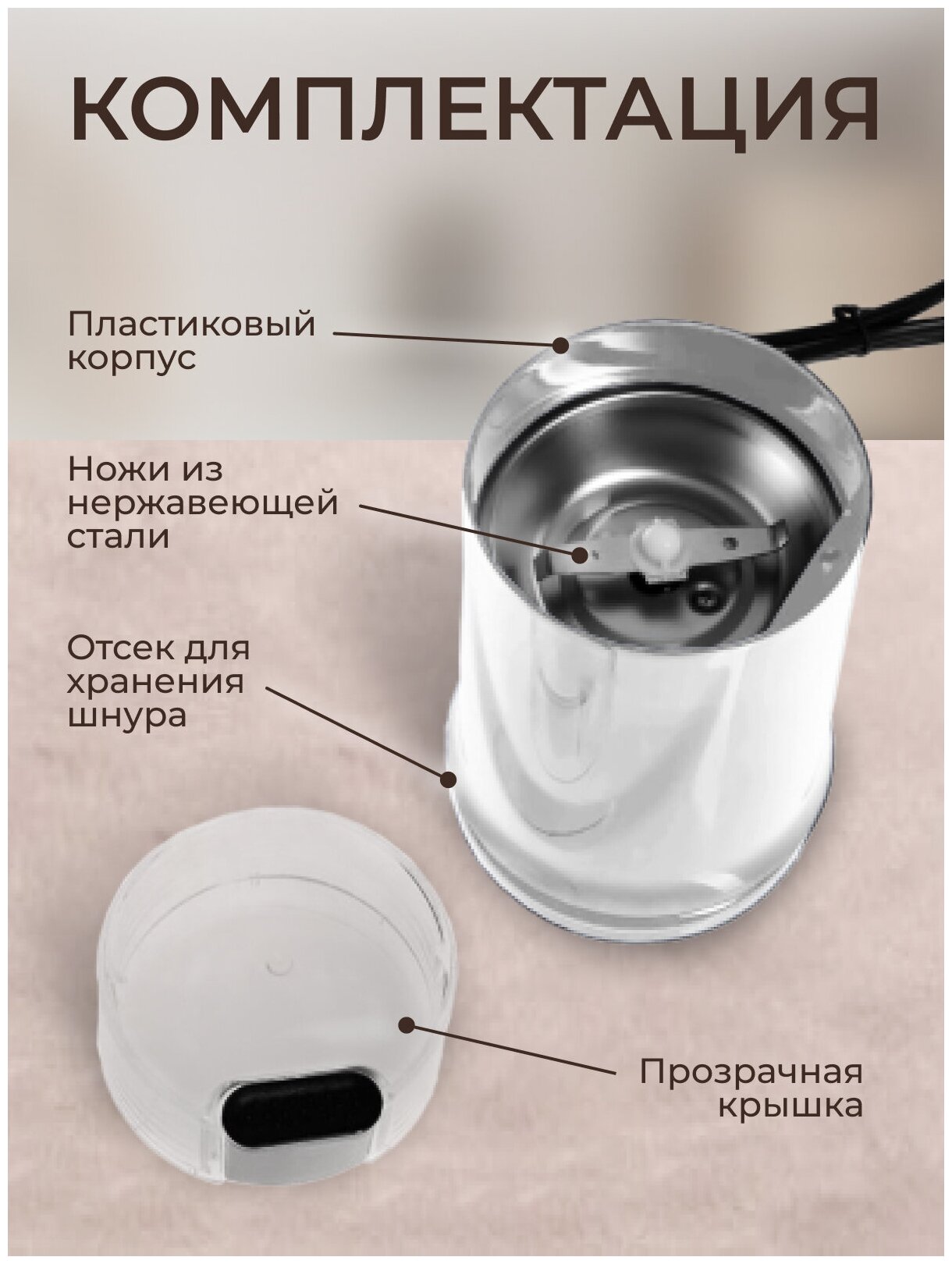 КОМПЛЕКТАЦИЯ

Пластиковый корпус

Ножи из нержавеющей стали

Отсек для хранения шнура

Прозрачная крышка