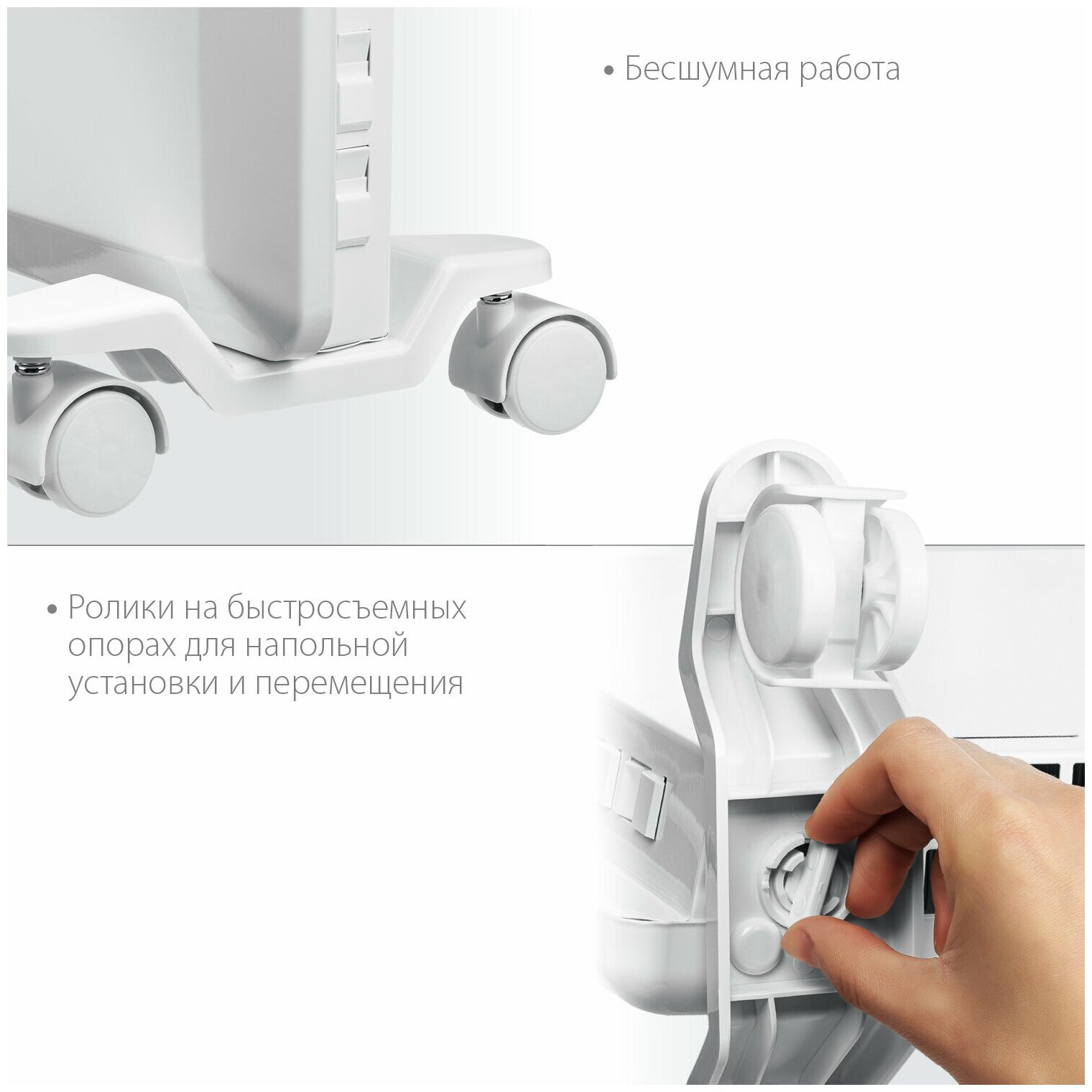 • Бесшумная работа

• Ролики на быстросъемных опорах для напольной установки и перемещения