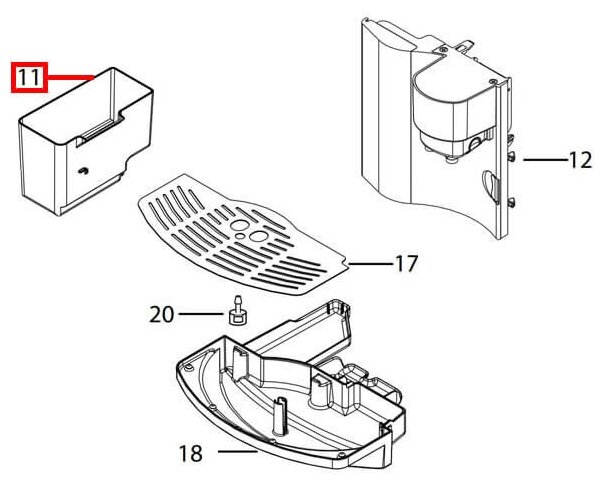 11
12
17
20
18