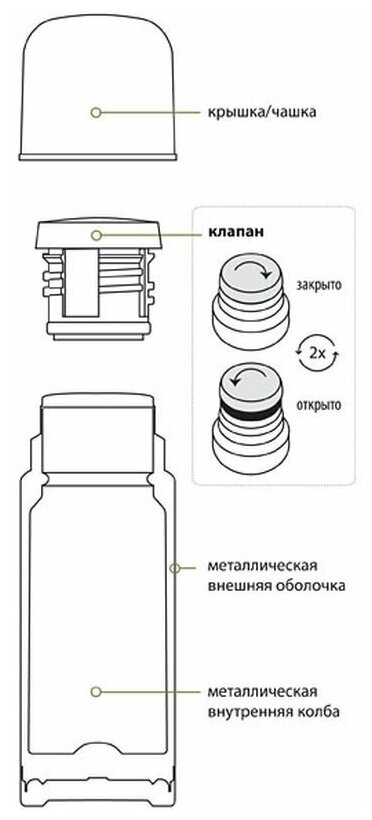 крышка/чашка

клапан

закрыто

2x

открыто

металлическая внешняя оболочка

металлическая внутренняя колба