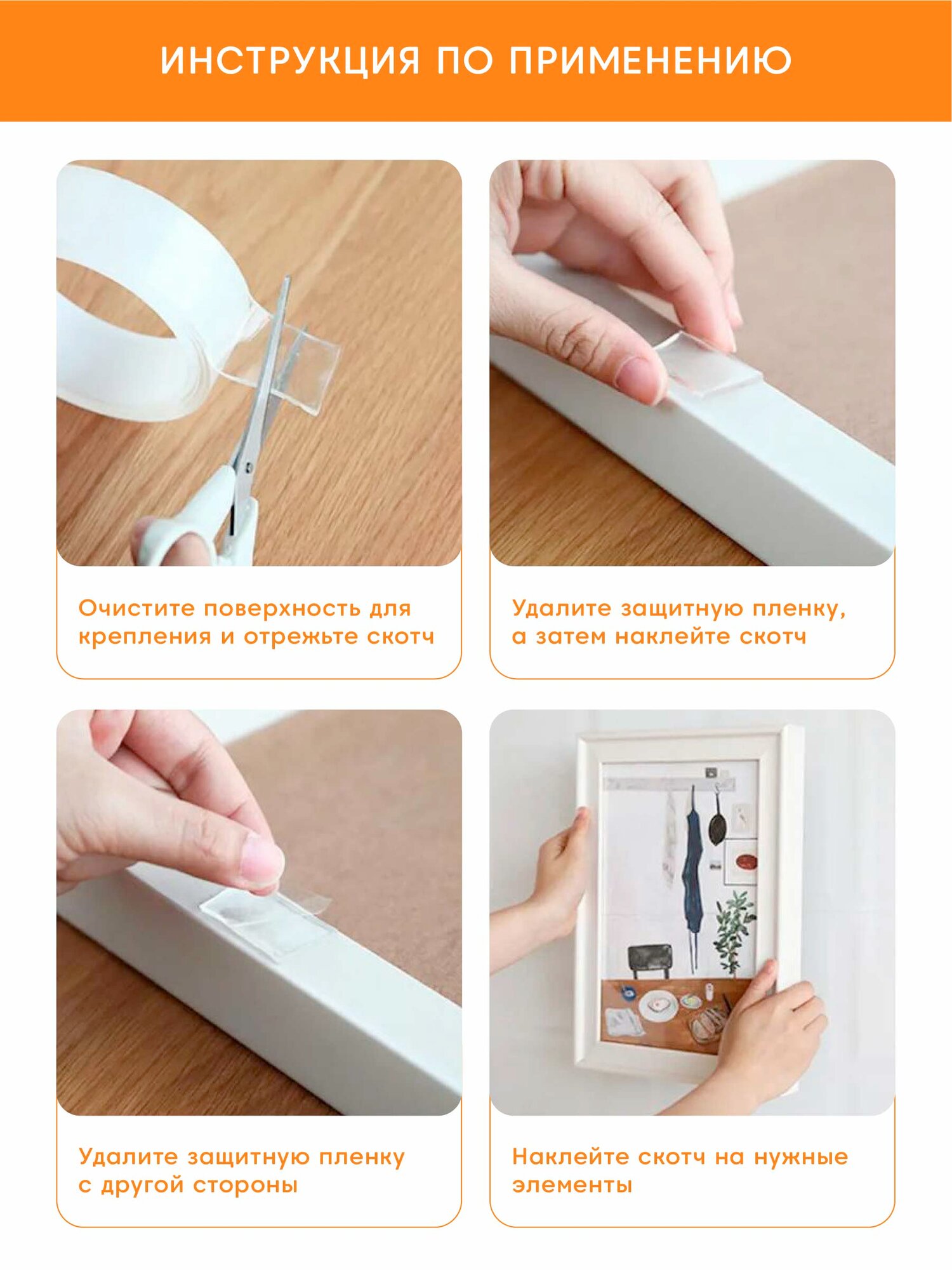 ИНСТРУКЦИЯ ПО ПРИМЕНЕНИЮ

Очистите поверхность для крепления и отрежьте скотч

Удалите защитную пленку, а затем наклейте скотч

Удалите защитную пленку с другой стороны

Наклейте скотч на нужные элементы