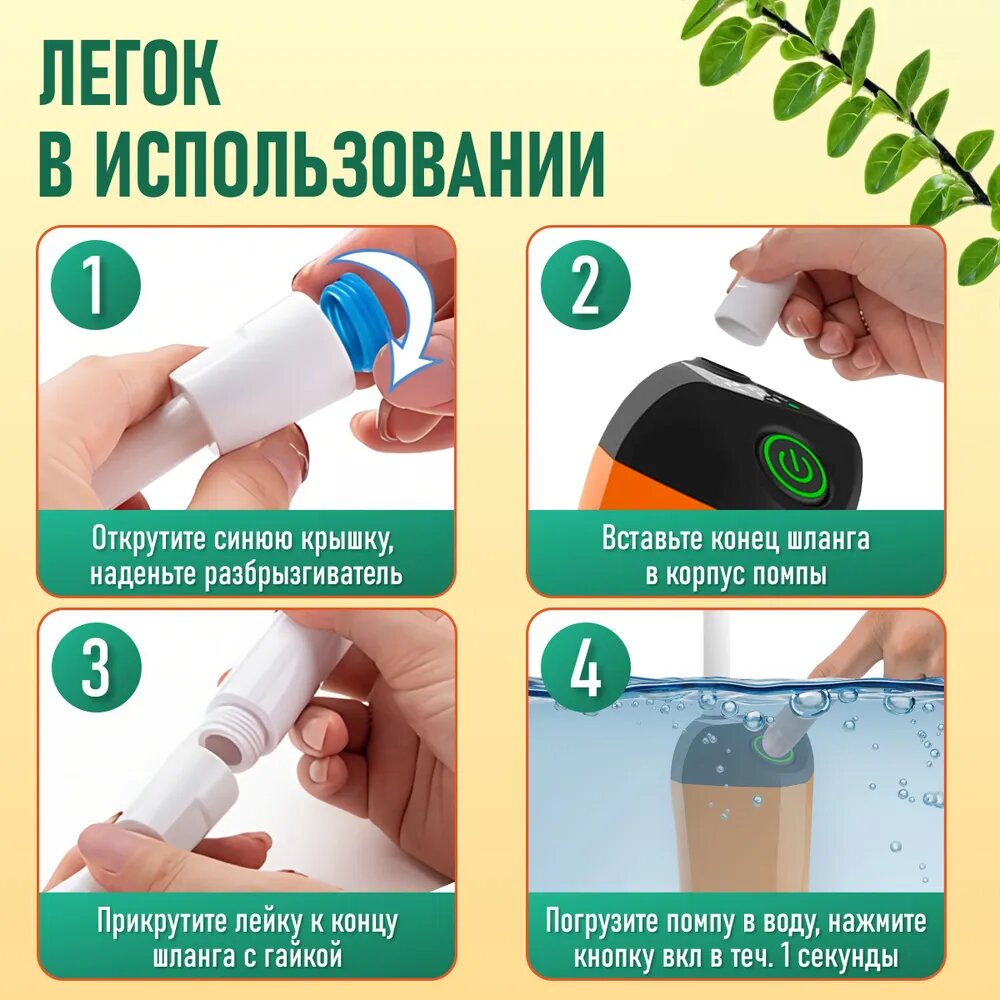 ЛЕГОК
В ИСПОЛЬЗОВАНИИ

1

Открутите синюю крышку, наденьте разбрызгиватель

2

Вставьте конец шланга в корпус помпы

3

Прикрутите лейку к концу шланга с гайкой

4

Погрузите помпу в воду, нажмите кнопку вкл в теч. 1 секунды