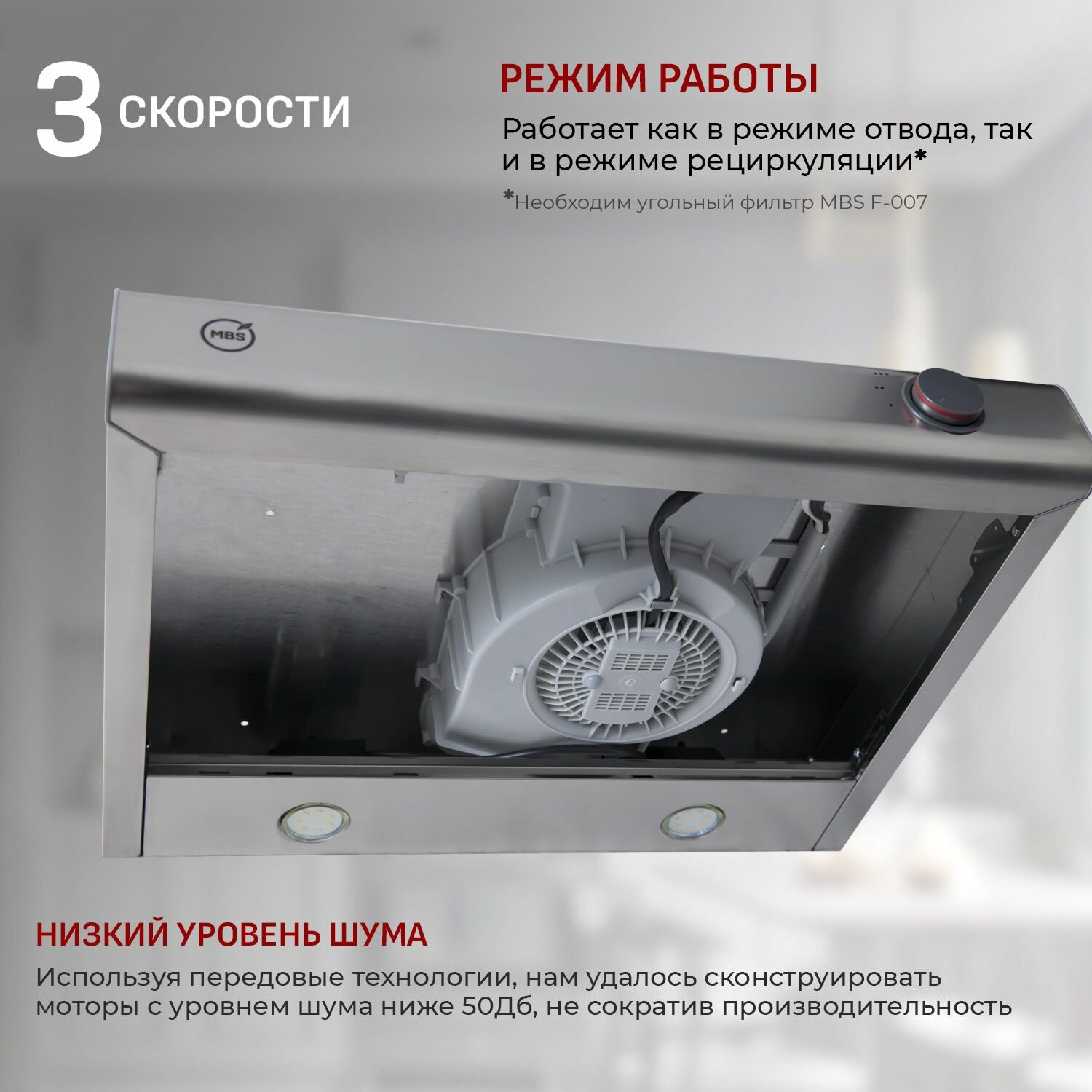 3 СКОРОСТИ

РЕЖИМ РАБОТЫ

Работает как в режиме отвода, так и в режиме рециркуляции*

*Необходим угольный фильтр MBS F-007

MBS

НИЗКИЙ УРОВЕНЬ ШУМА

Используя передовые технологии, нам удалось сконструировать моторы с уровнем шума ниже 50Дб, не сократив производительность