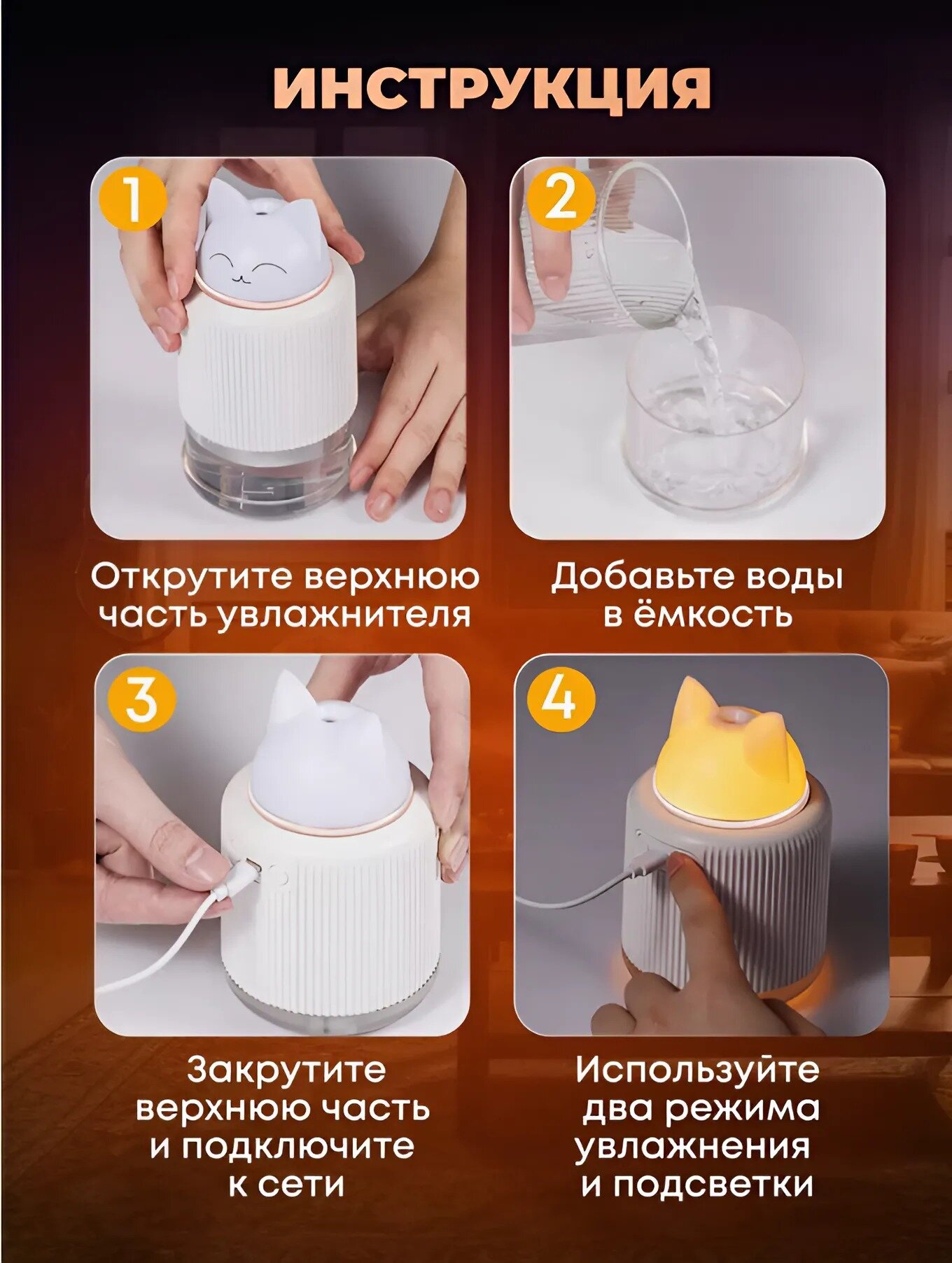 ИНСТРУКЦИЯ

1

Открутите верхнюю часть увлажнителя

2

Добавьте воды в ёмкость

3

Закрутите верхнюю часть и подключите к сети

4

Используйте два режима увлажнения и подсветки